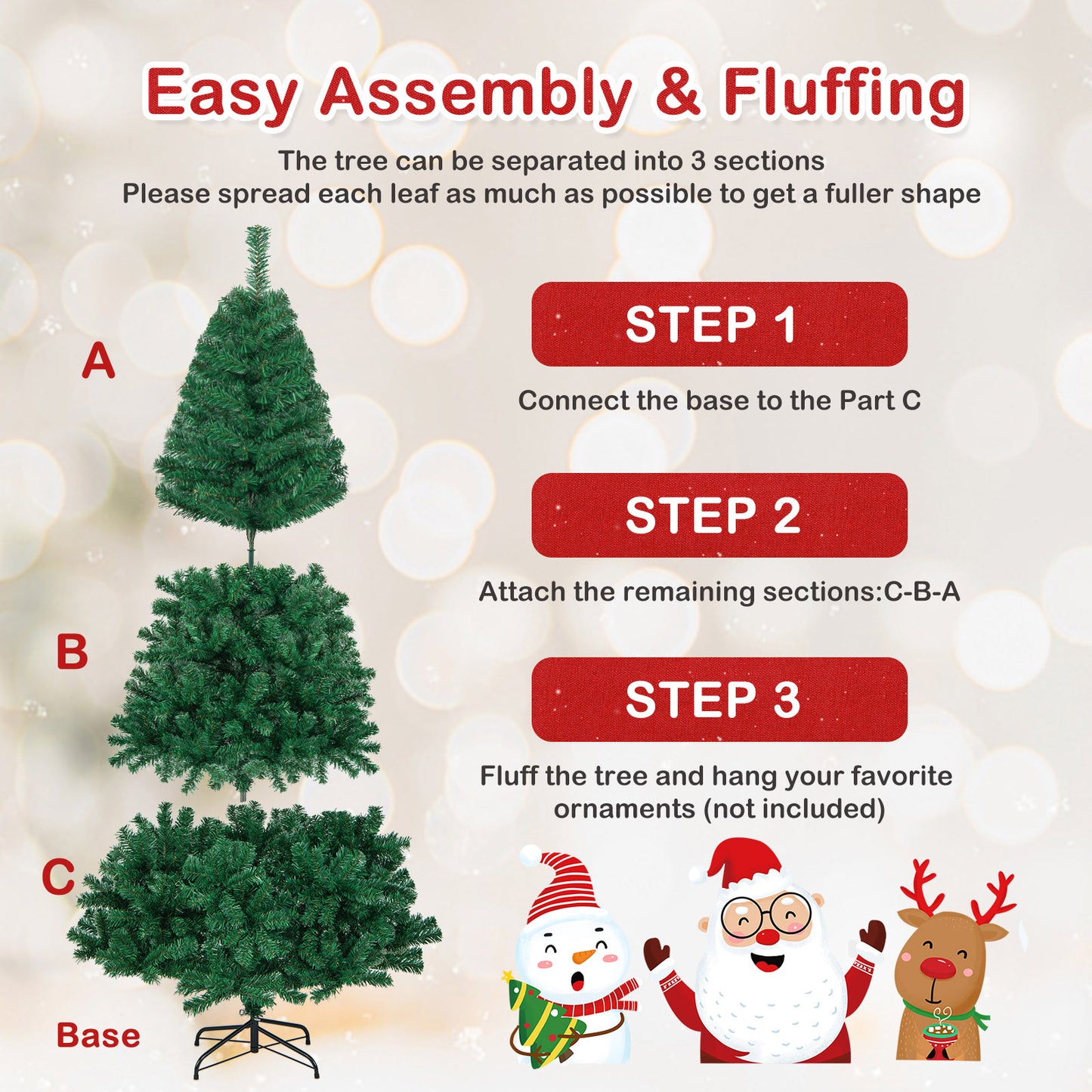 Easy Assembly & Fluffing

The tree can be separated into 3 sections
Please spread each leaf as much as possible to get a fuller shape

A

B

C

Base

STEP 1

Connect the base to the Part C

STEP 2

Attach the remaining sections:C-B-A

STEP 3

Fluff the tree and hang your favorite ornaments (not included)