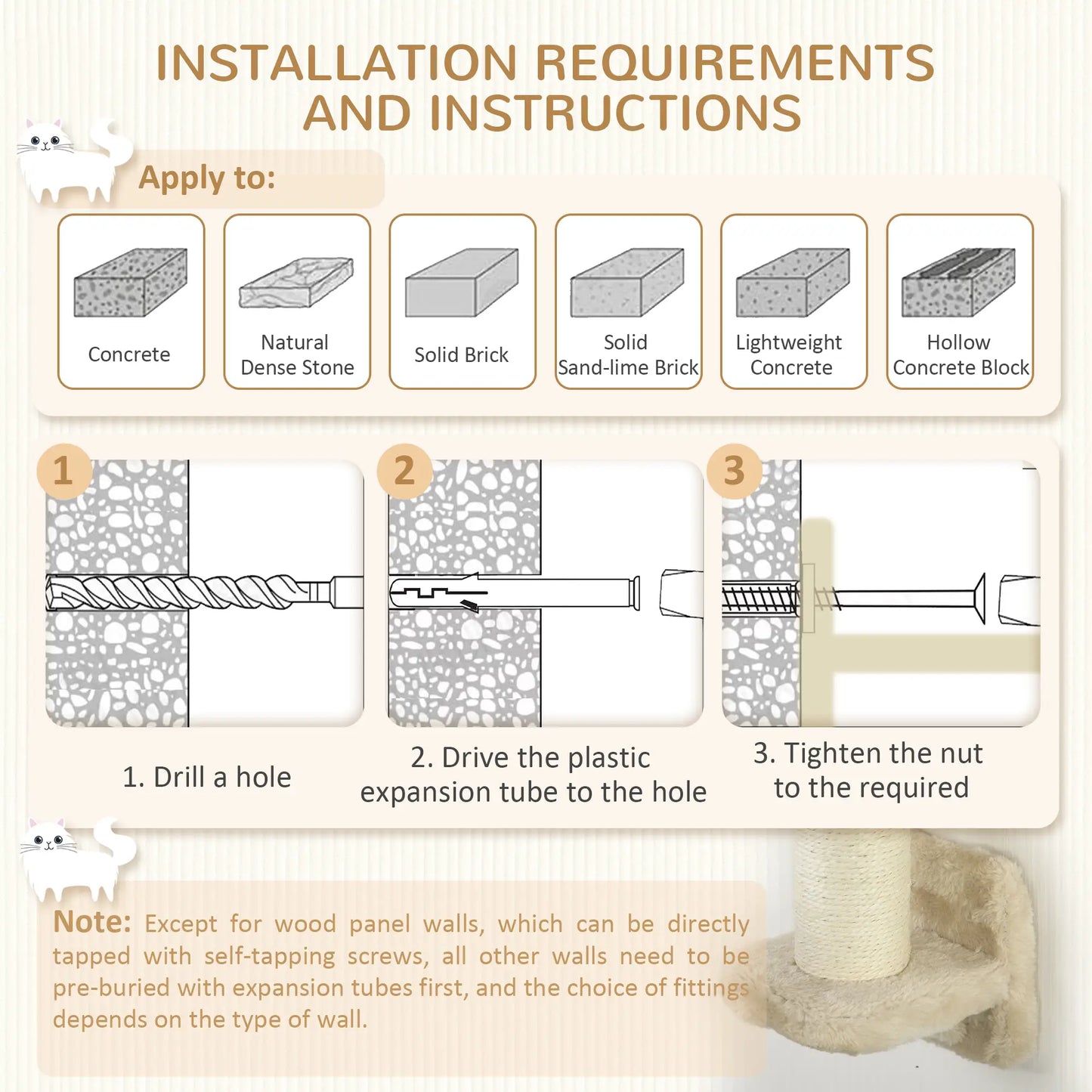 INSTALLATION REQUIREMENTS AND INSTRUCTIONS

Apply to:

Concrete

Natural Dense Stone

Solid Brick

Solid Sand-lime Brick

Lightweight Concrete

Hollow Concrete Block

1

2

3

1. Drill a hole

2. Drive the plastic expansion tube to the hole

3. Tighten the nut to the required

Note: Except for wood panel walls, which can be directly tapped with self-tapping screws, all other walls need to be pre-buried with expansion tubes first, and the choice of fittings depends on the type of wall.