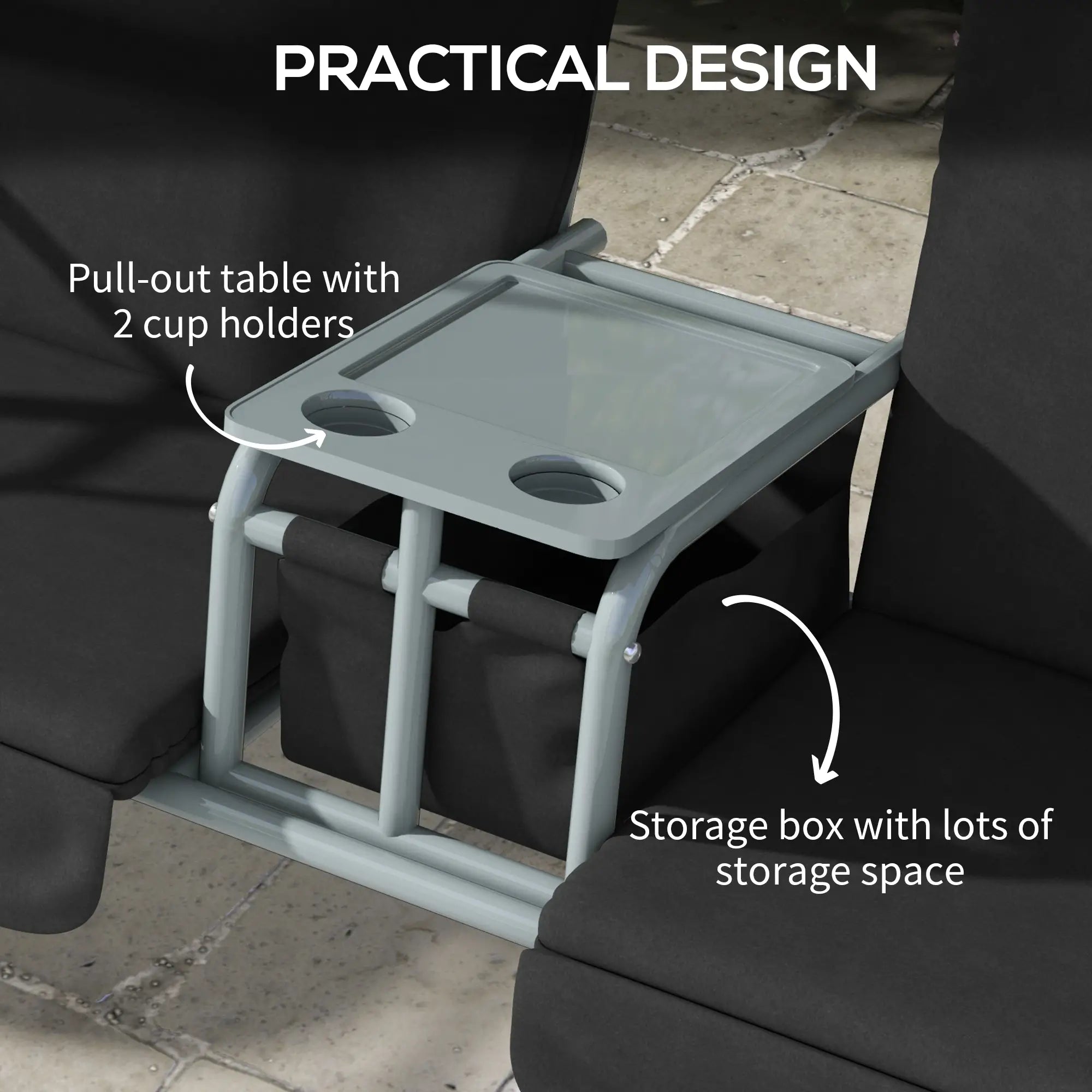 PRACTICAL DESIGN

Pull-out table with 2 cup holders

Storage box with lots of storage space