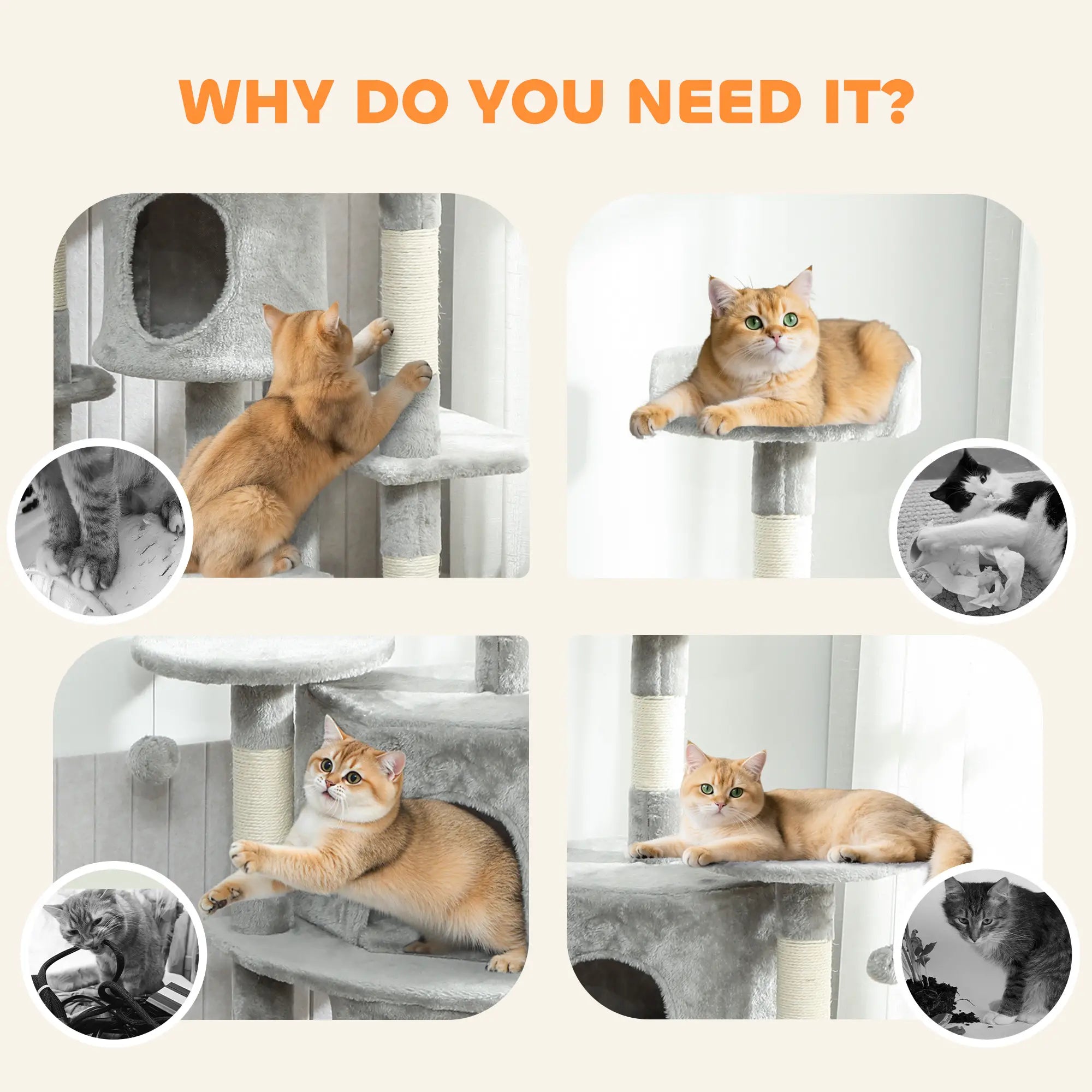 WHY DO YOU NEED IT?