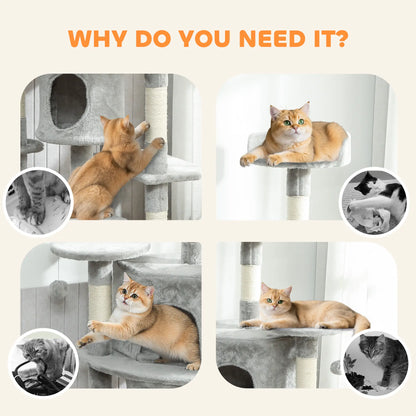 WHY DO YOU NEED IT?