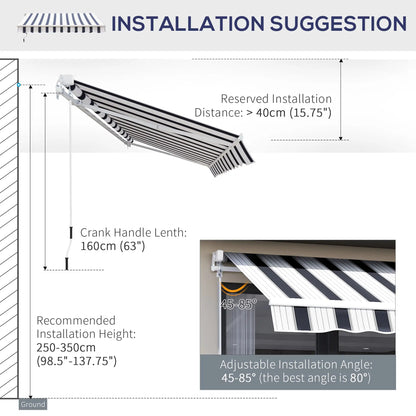 INSTALLATION SUGGESTION

Reserved Installation Distance: > 40cm (15.75")

Crank Handle Lenth: 160cm (63")

Recommended Installation Height: 250-350cm (98.5"-137.75")

45-85°

Adjustable Installation Angle: 45-85° (the best angle is 80°)

Ground