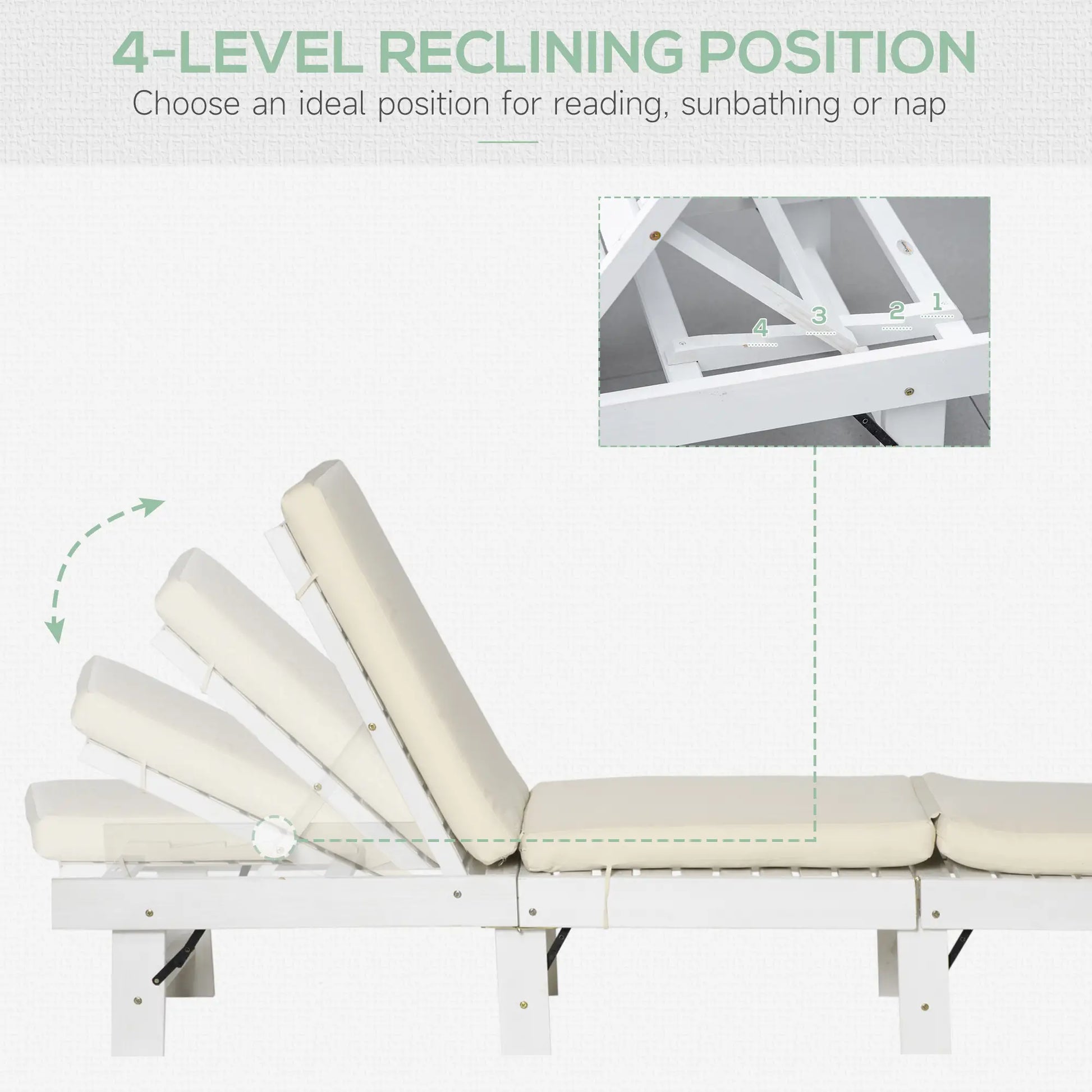 4-LEVEL RECLINING POSITION

Choose an ideal position for reading, sunbathing or nap

4 3 2 1