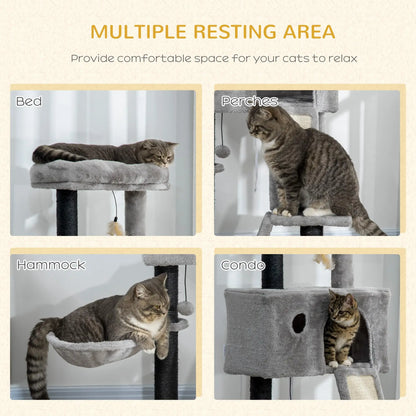 MULTIPLE RESTING AREA

Provide comfortable space for your cats to relax

Bed

Perches

Hammock

Condo