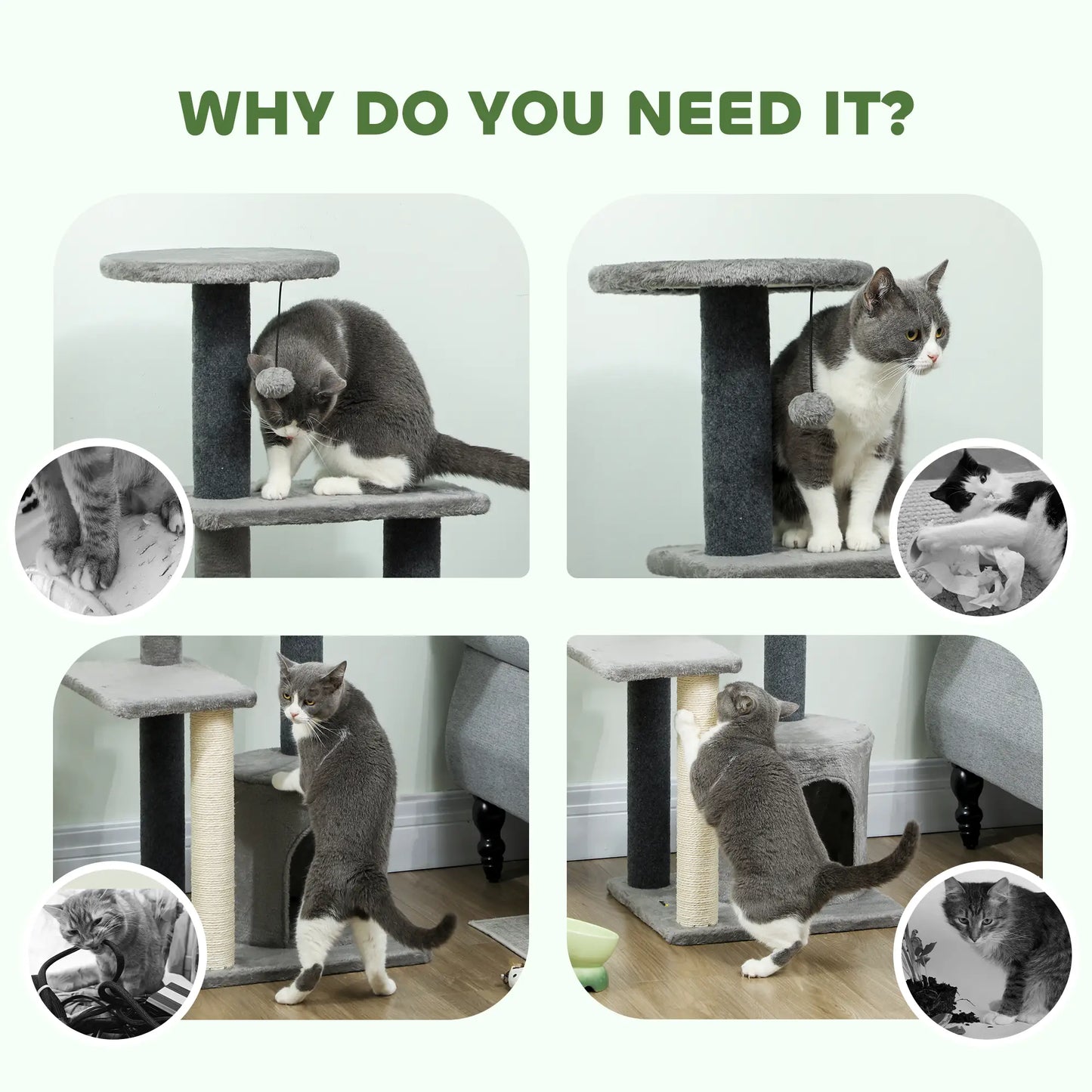 WHY DO YOU NEED IT?