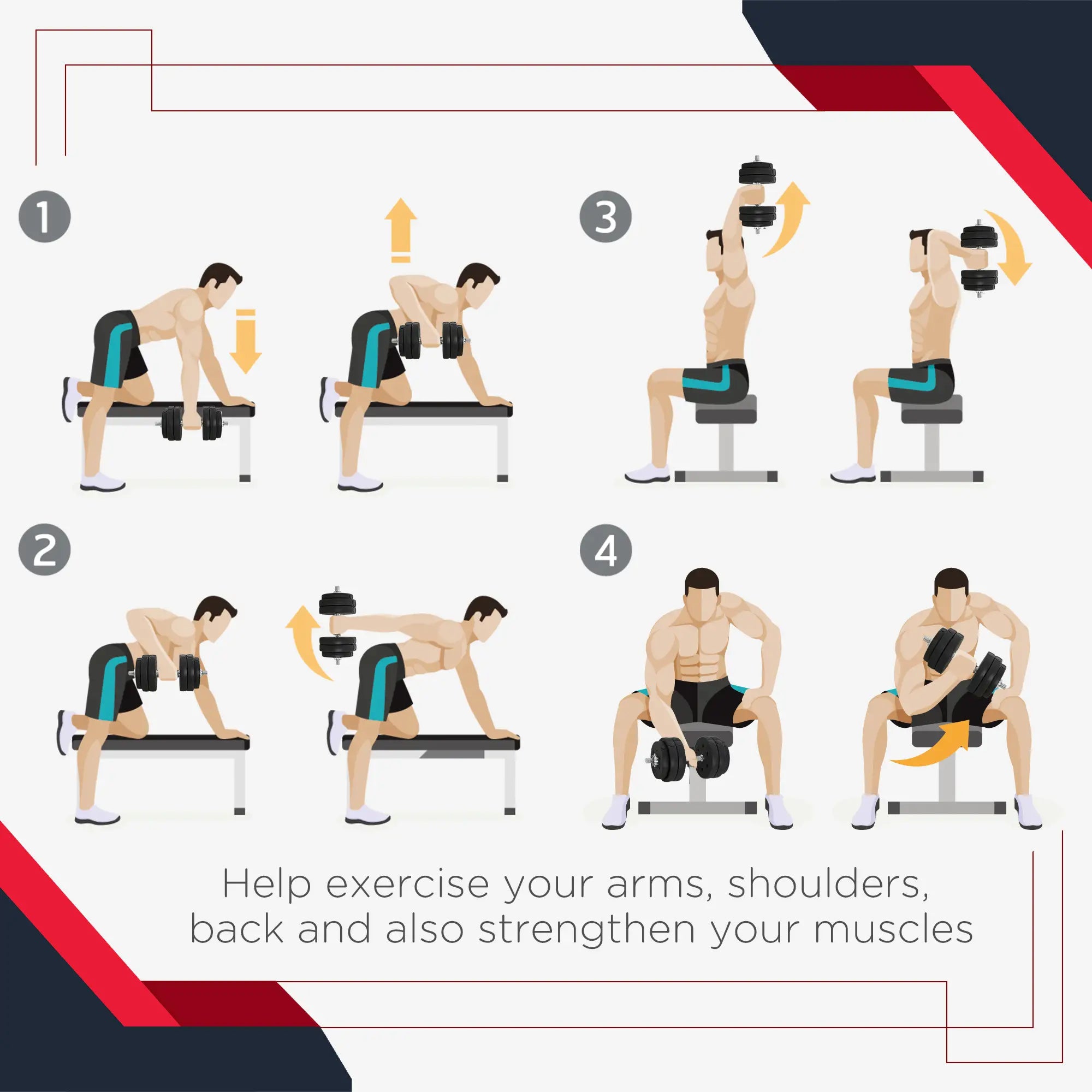 1

3

2

4

Help exercise your arms, shoulders, back and also strengthen your muscles