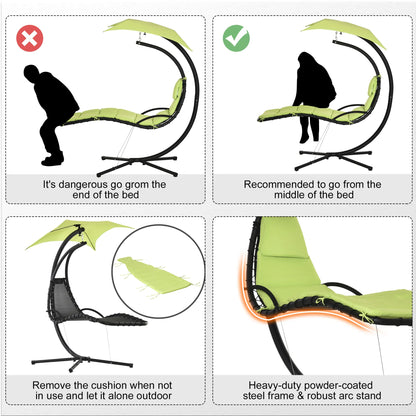 It's dangerous go grom the end of the bed

Recommended to go from the middle of the bed

Remove the cushion when not in use and let it alone outdoor

Heavy-duty powder-coated steel frame & robust arc stand