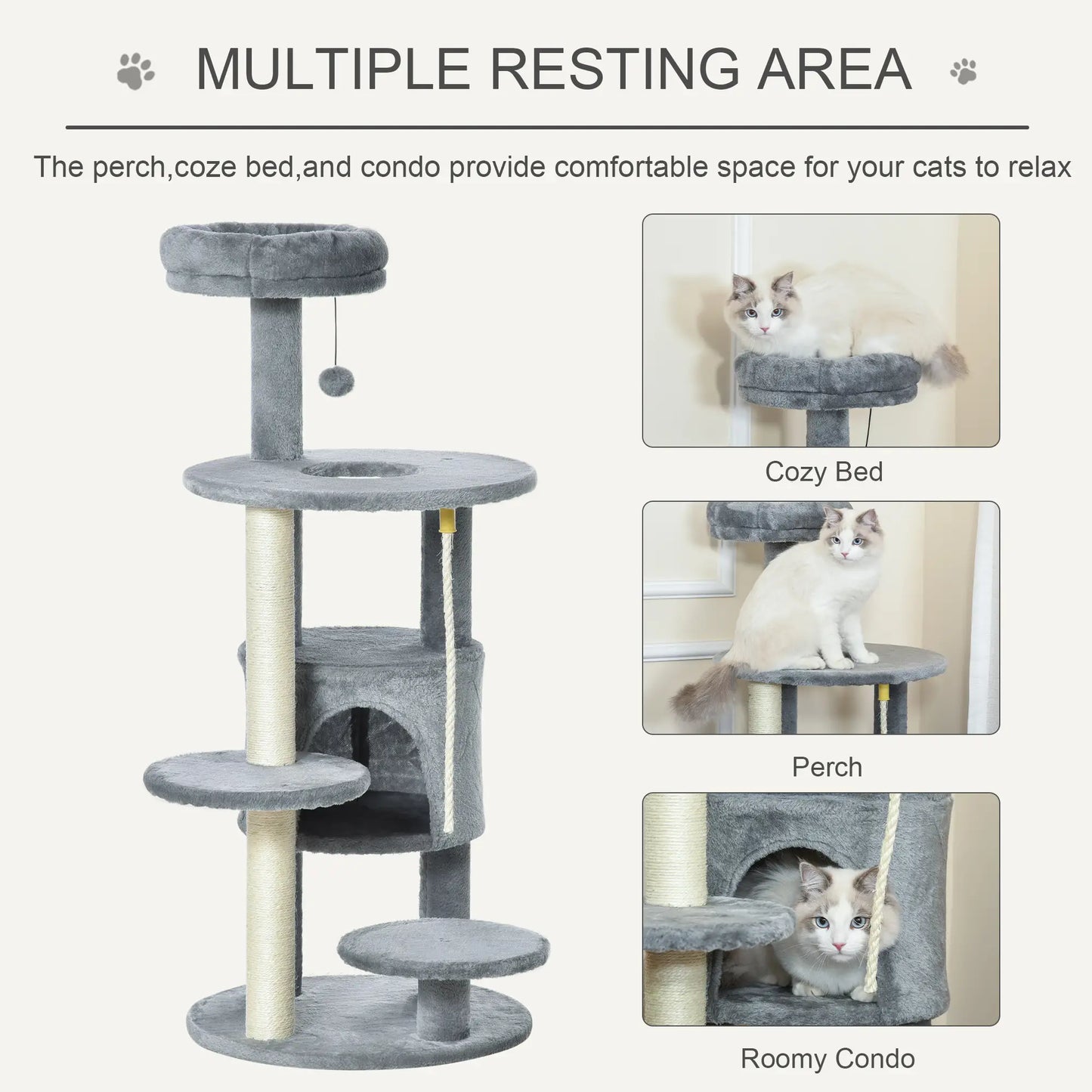 MULTIPLE RESTING AREA

The perch,coze bed,and condo provide comfortable space for your cats to relax

Cozy Bed

Perch

Roomy Condo