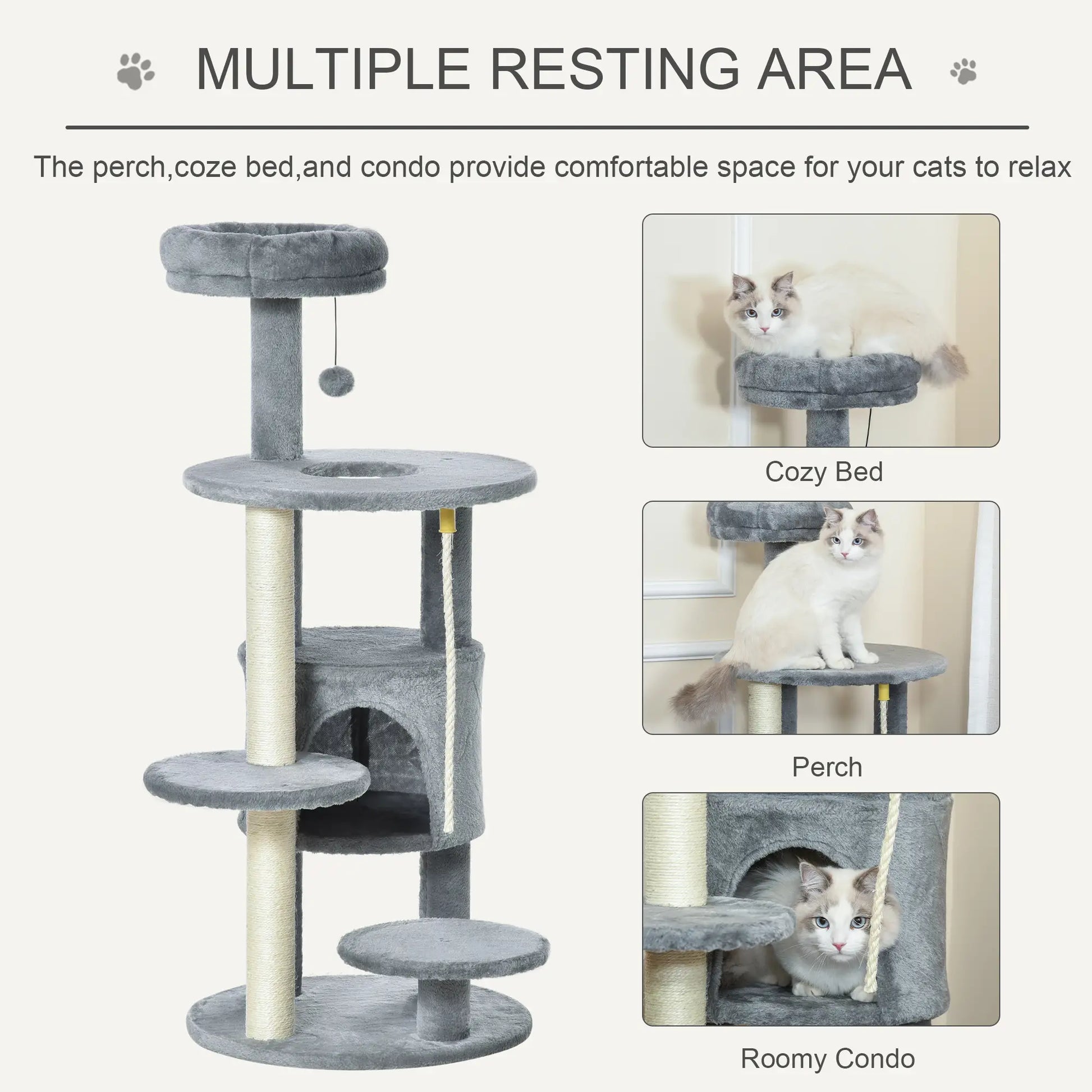 MULTIPLE RESTING AREA

The perch,coze bed,and condo provide comfortable space for your cats to relax

Cozy Bed

Perch

Roomy Condo