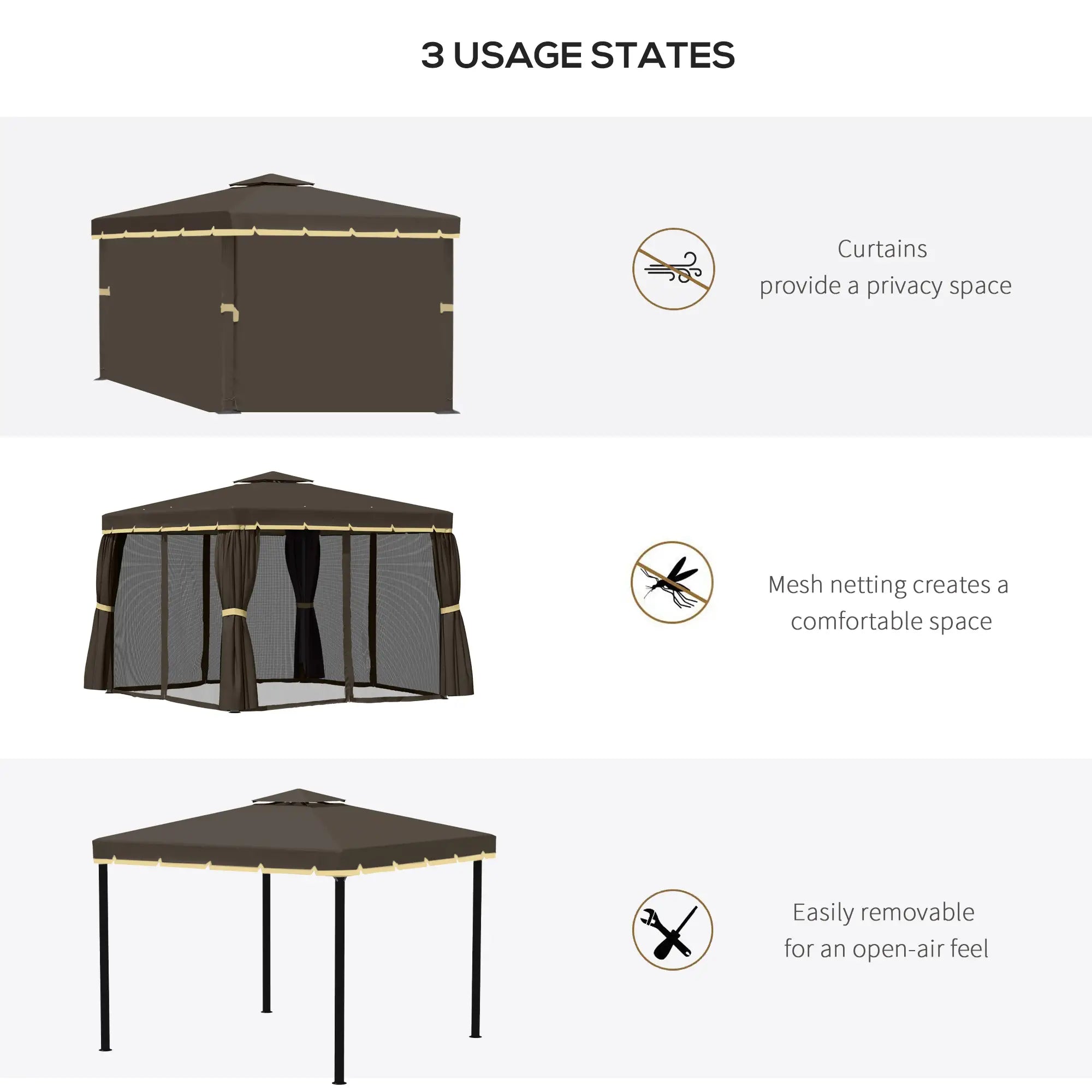 3 USAGE STATES

Curtains
provide a privacy space

Mesh netting creates a
comfortable space

Easily removable
for an open-air feel