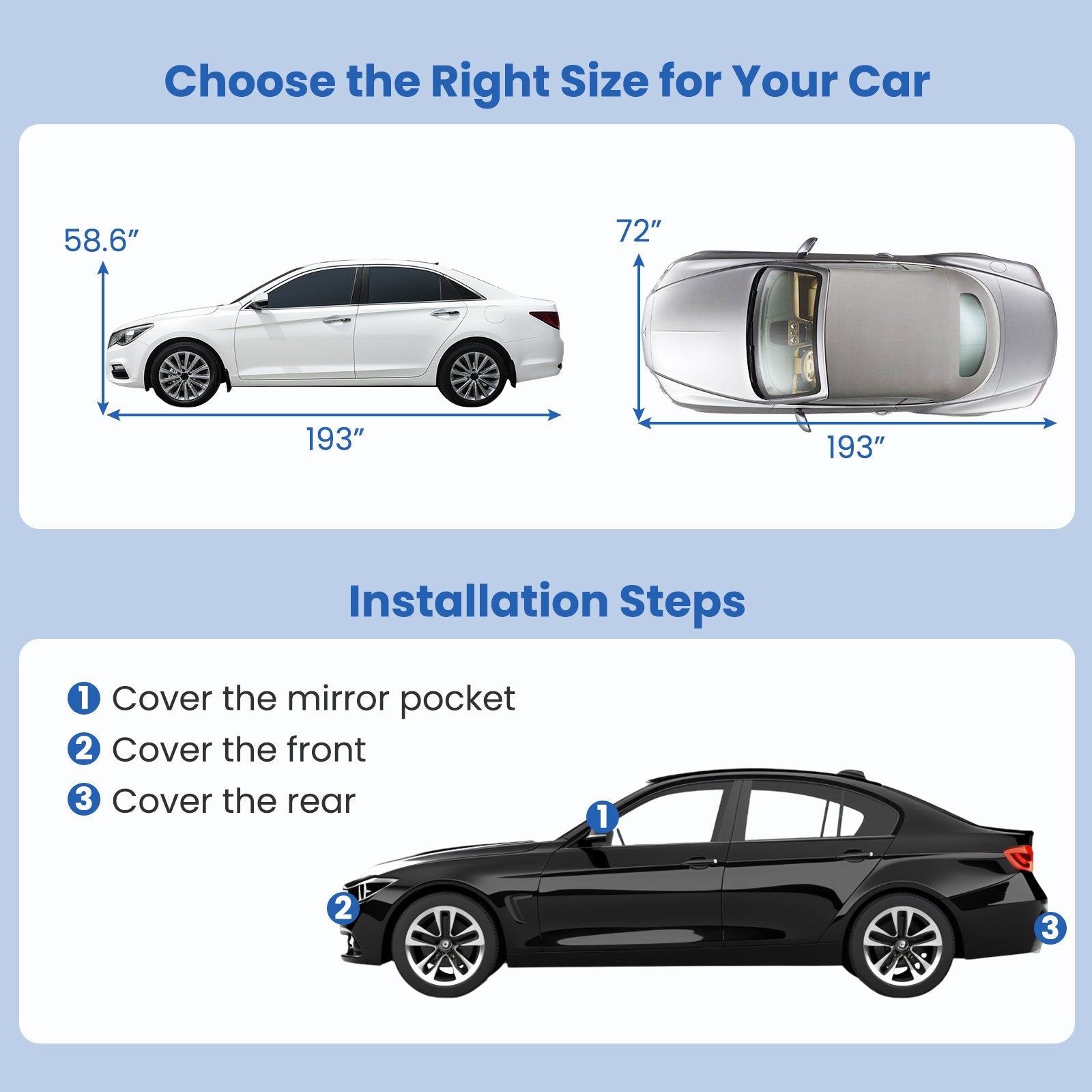 Choose the Right Size for Your Car

58.6″

193″

72″

193″

Installation Steps

1 Cover the mirror pocket
2 Cover the front
3 Cover the rear

1

2

3