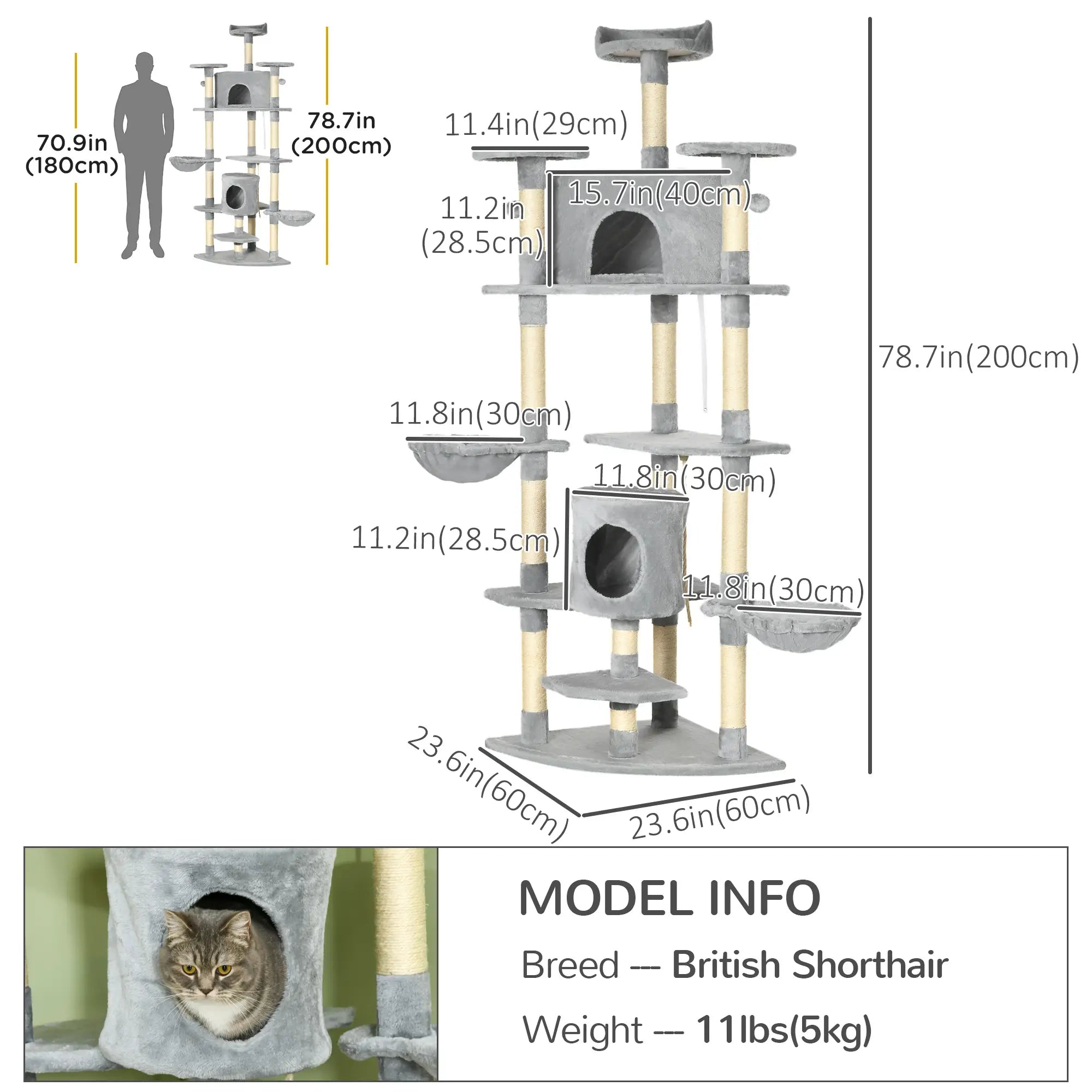 70.9in
(180cm)

78.7in
(200cm)

11.4in(29cm)

15.7in(40cm)

11.2in
(28.5cm)

78.7in(200cm)

11.8in(30cm)

11.8in(30cm)

11.2in(28.5cm)

11.8in(30cm)

23.6in(60cm)

23.6in(60cm)

MODEL INFO

Breed --- British Shorthair

Weight --- 11lbs(5kg)