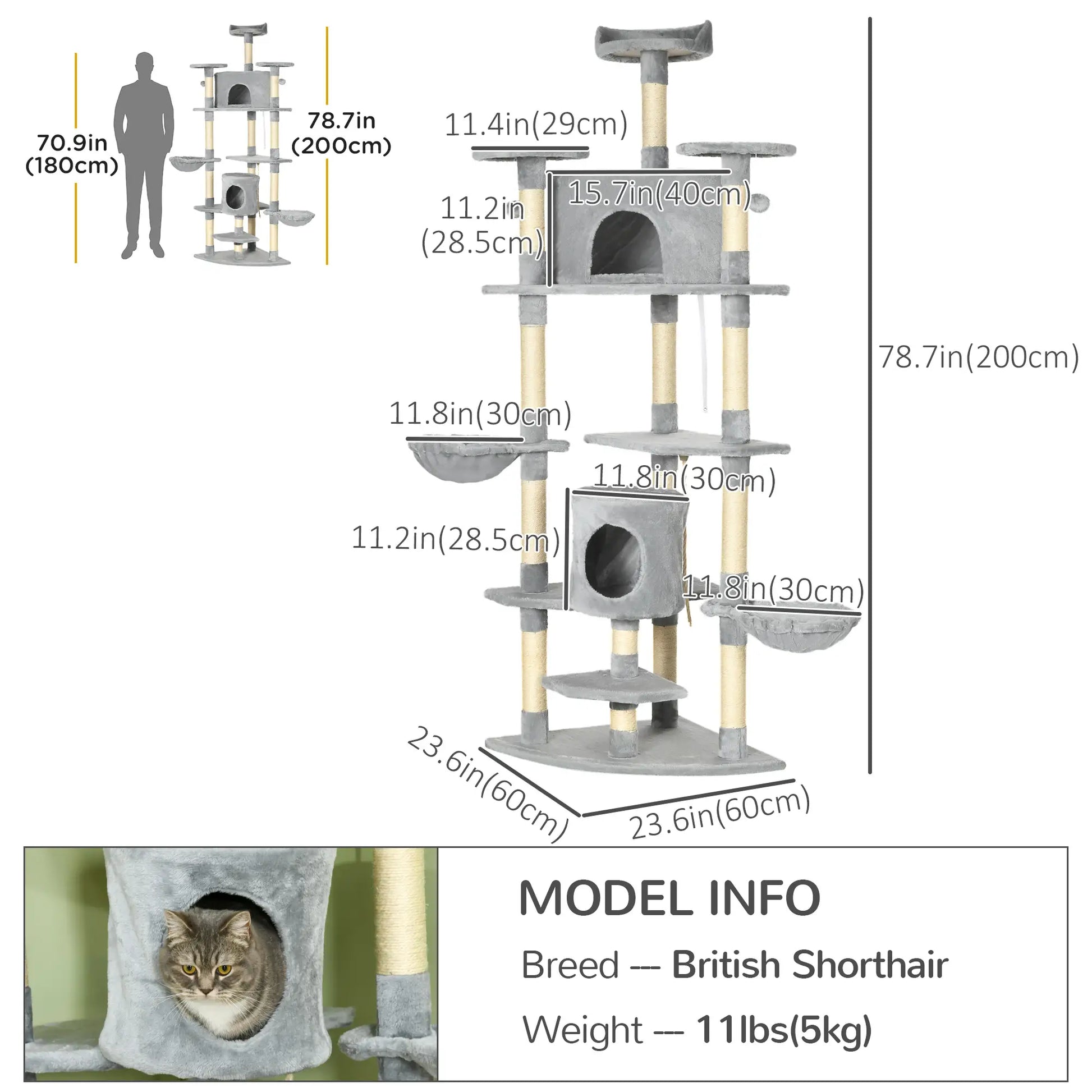 70.9in
(180cm)

78.7in
(200cm)

11.4in(29cm)

15.7in(40cm)

11.2in
(28.5cm)

78.7in(200cm)

11.8in(30cm)

11.8in(30cm)

11.2in(28.5cm)

11.8in(30cm)

23.6in(60cm)

23.6in(60cm)

MODEL INFO

Breed --- British Shorthair

Weight --- 11lbs(5kg)