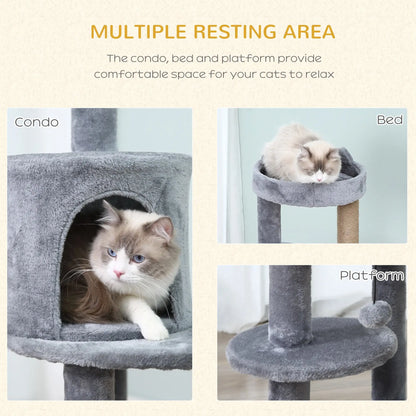 MULTIPLE RESTING AREA

The condo, bed and platform provide comfortable space for your cats to relax

Condo

Bed

Platform