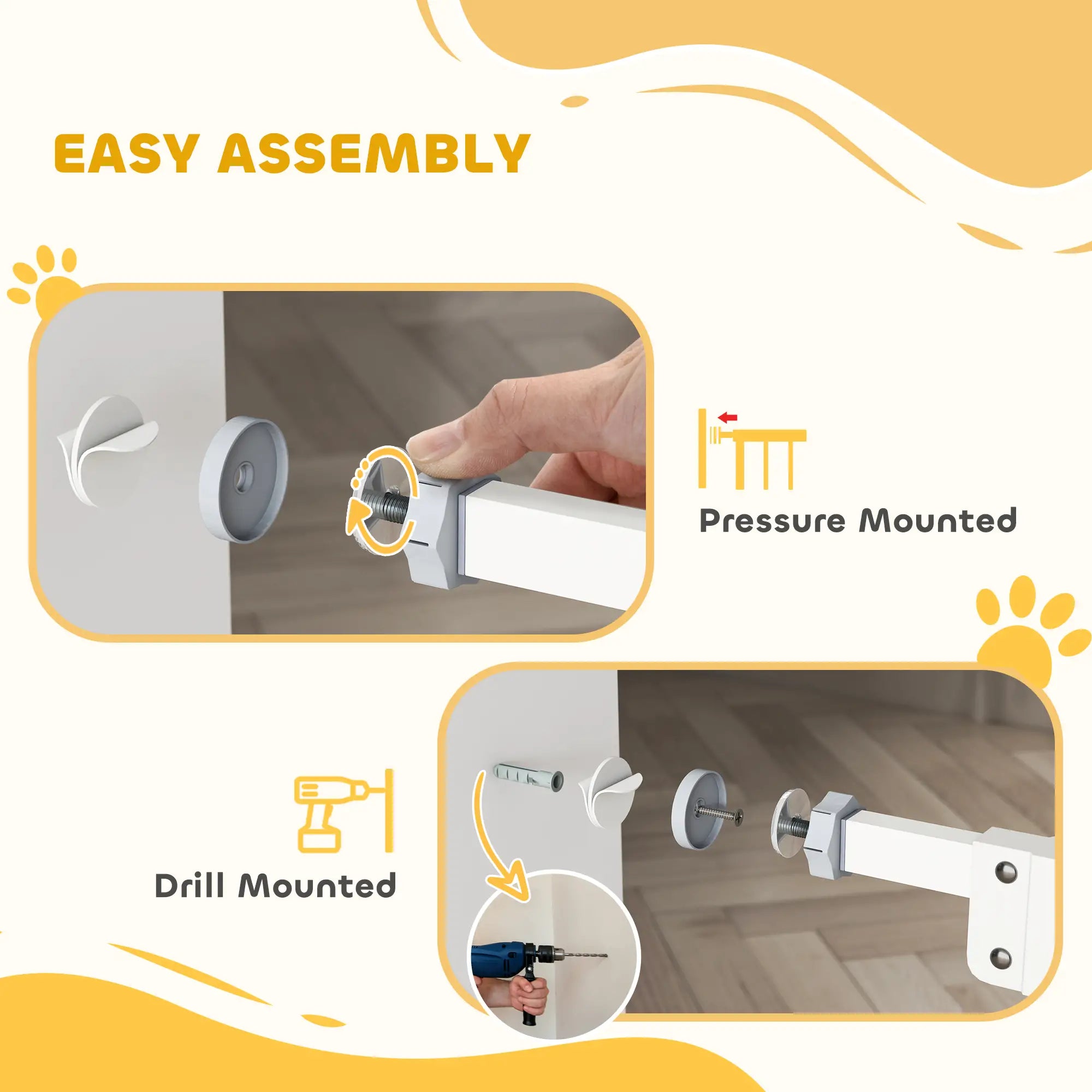 EASY ASSEMBLY

Pressure Mounted

Drill Mounted