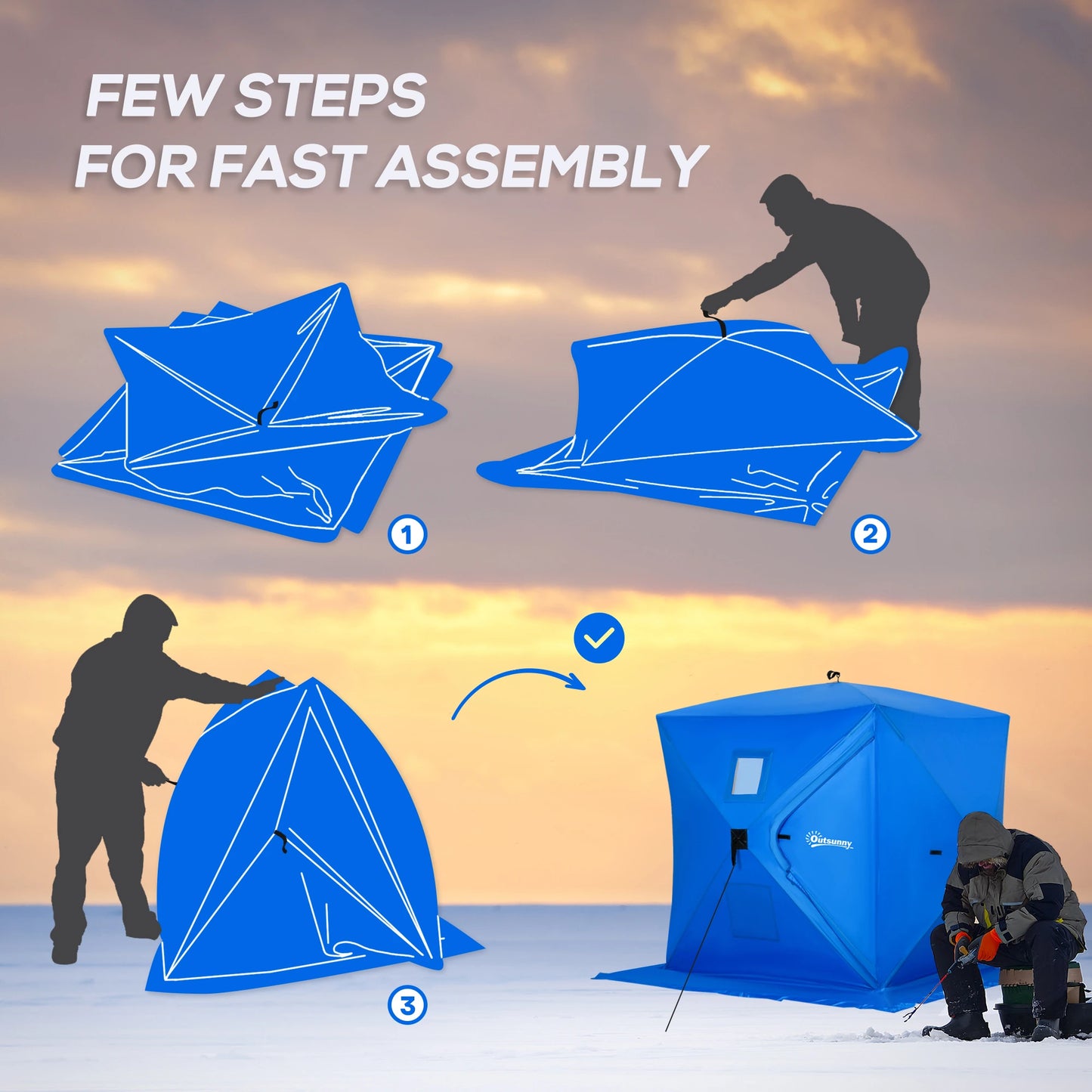 FEW STEPS
FOR FAST ASSEMBLY

1

2

3

Outsunny