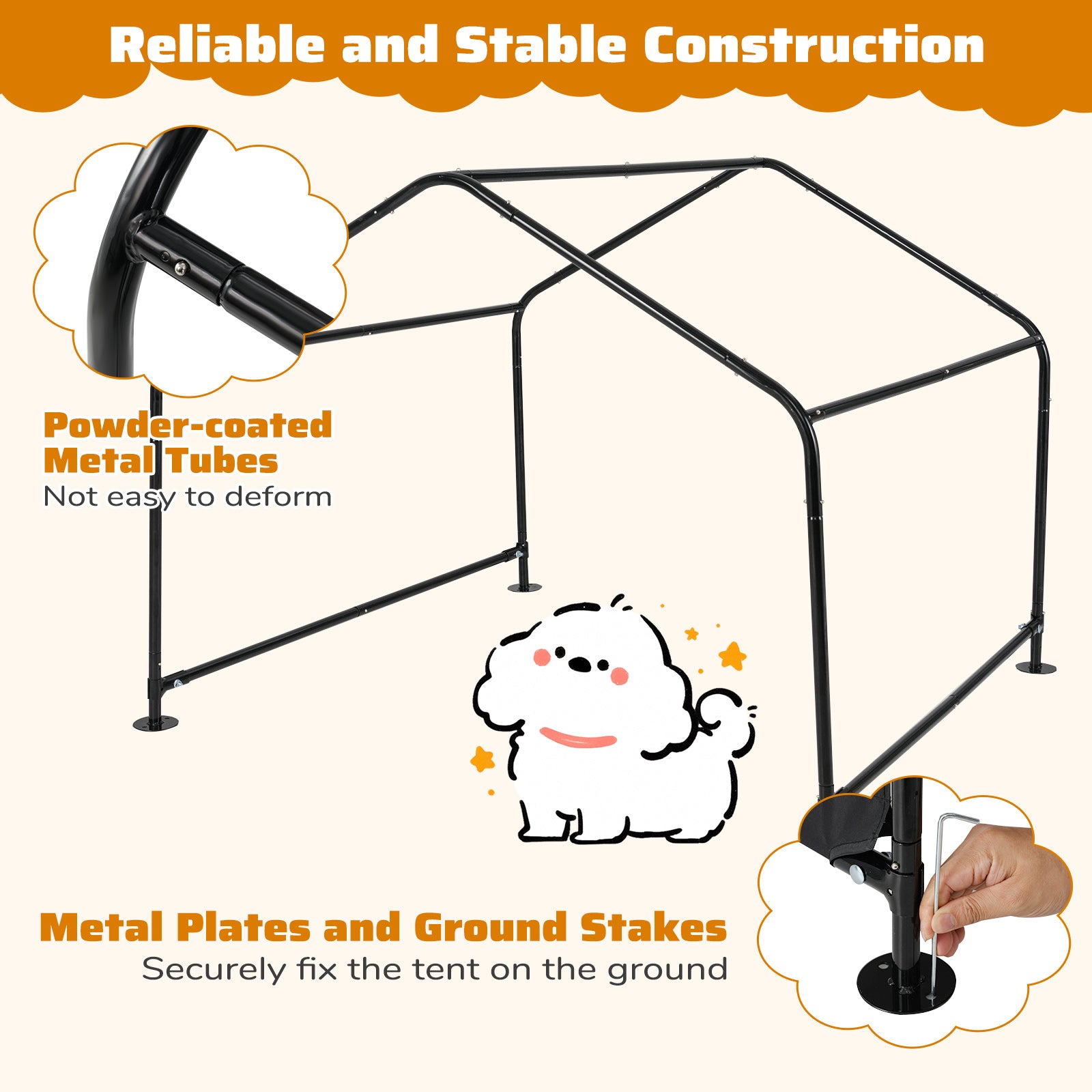 Reliable and Stable Construction

Powder-coated Metal Tubes
Not easy to deform

Metal Plates and Ground Stakes
Securely fix the tent on the ground