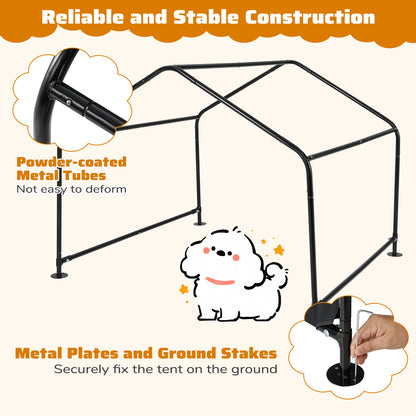 Reliable and Stable Construction

Powder-coated Metal Tubes
Not easy to deform

Metal Plates and Ground Stakes
Securely fix the tent on the ground