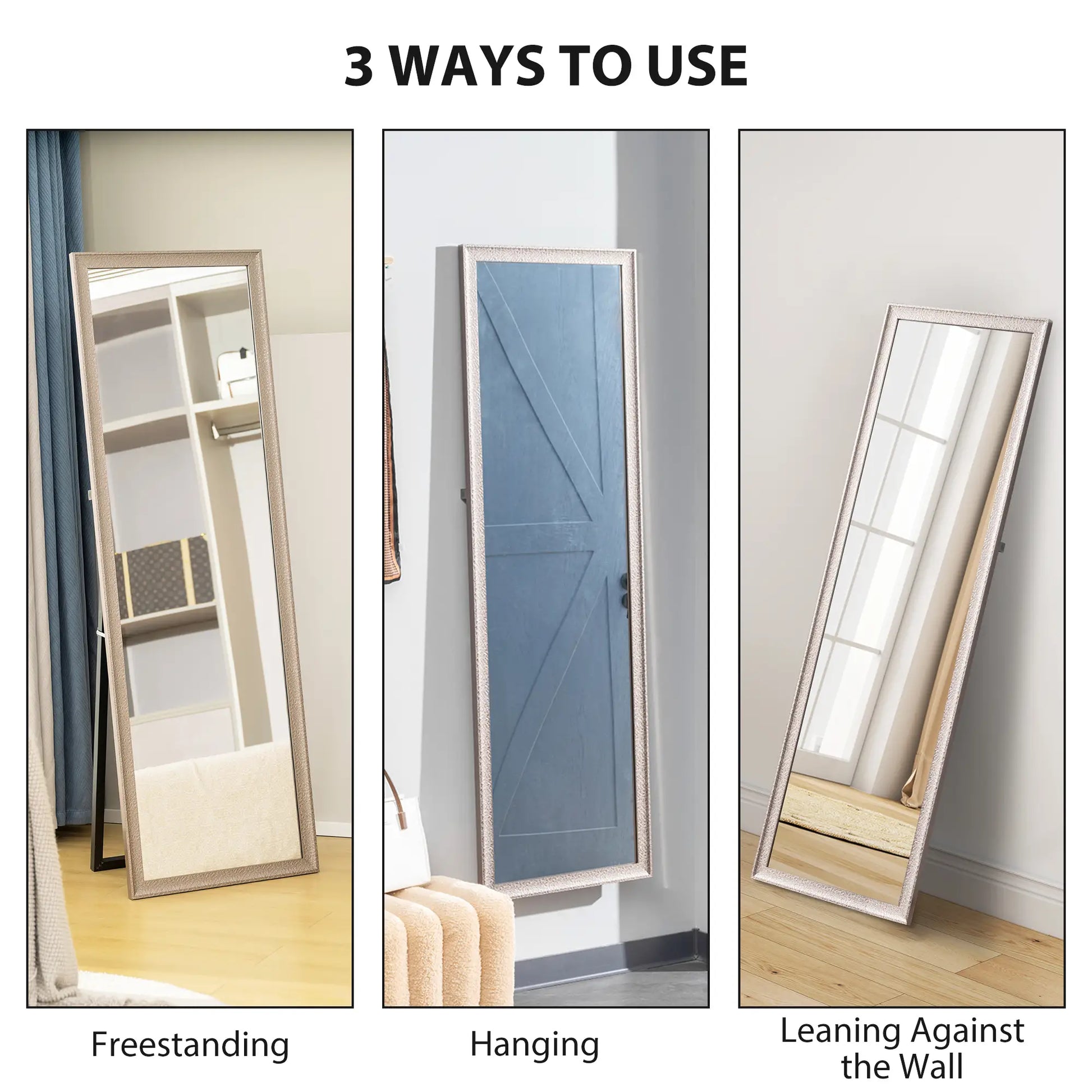 3 WAYS TO USE

Freestanding

Hanging

Leaning Against the Wall