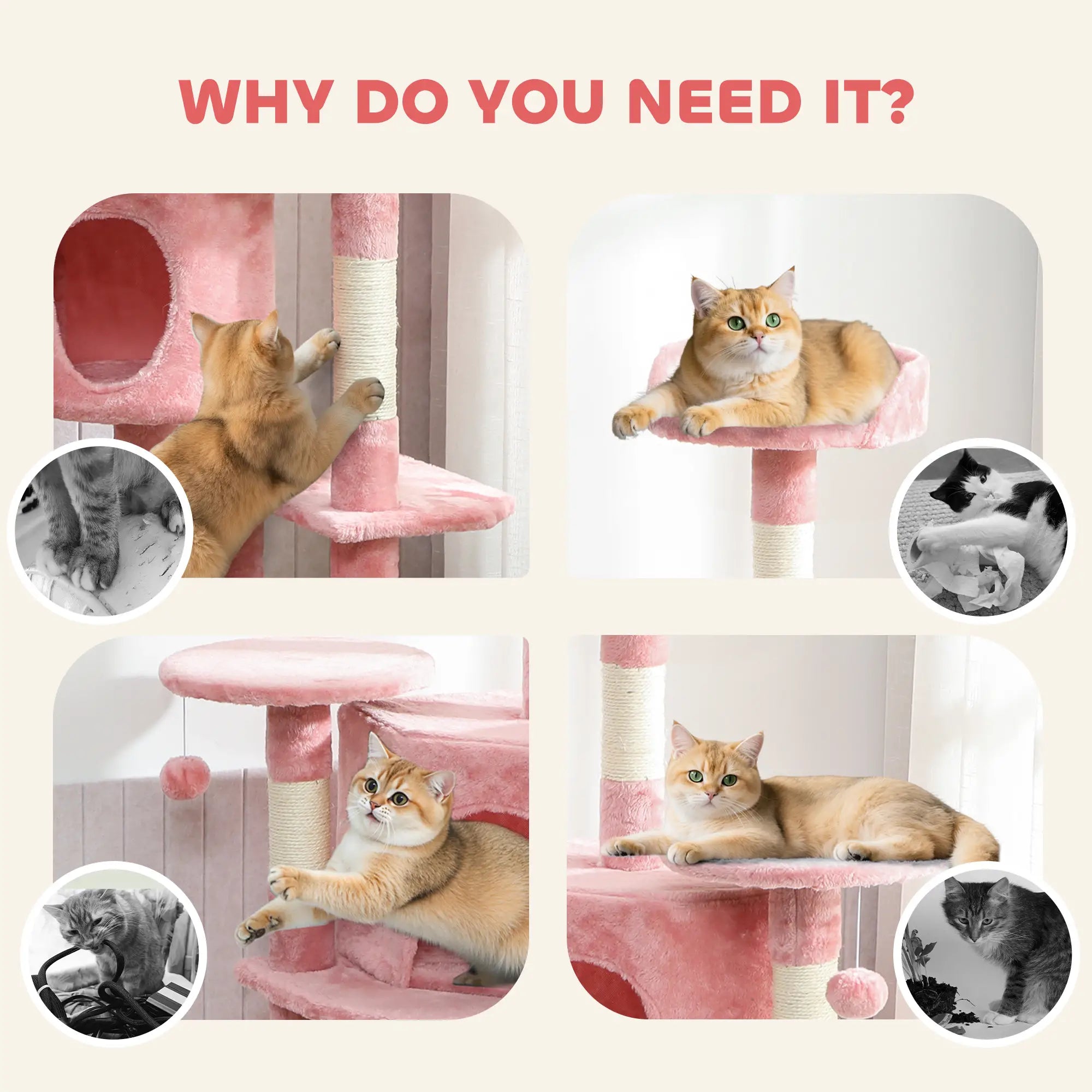 WHY DO YOU NEED IT?