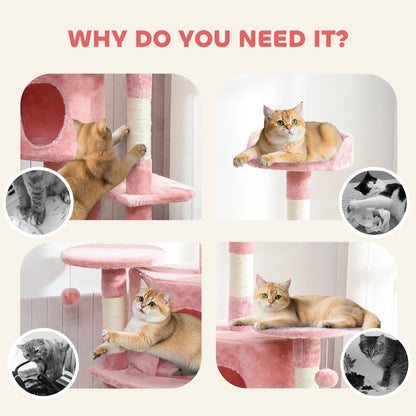 WHY DO YOU NEED IT?