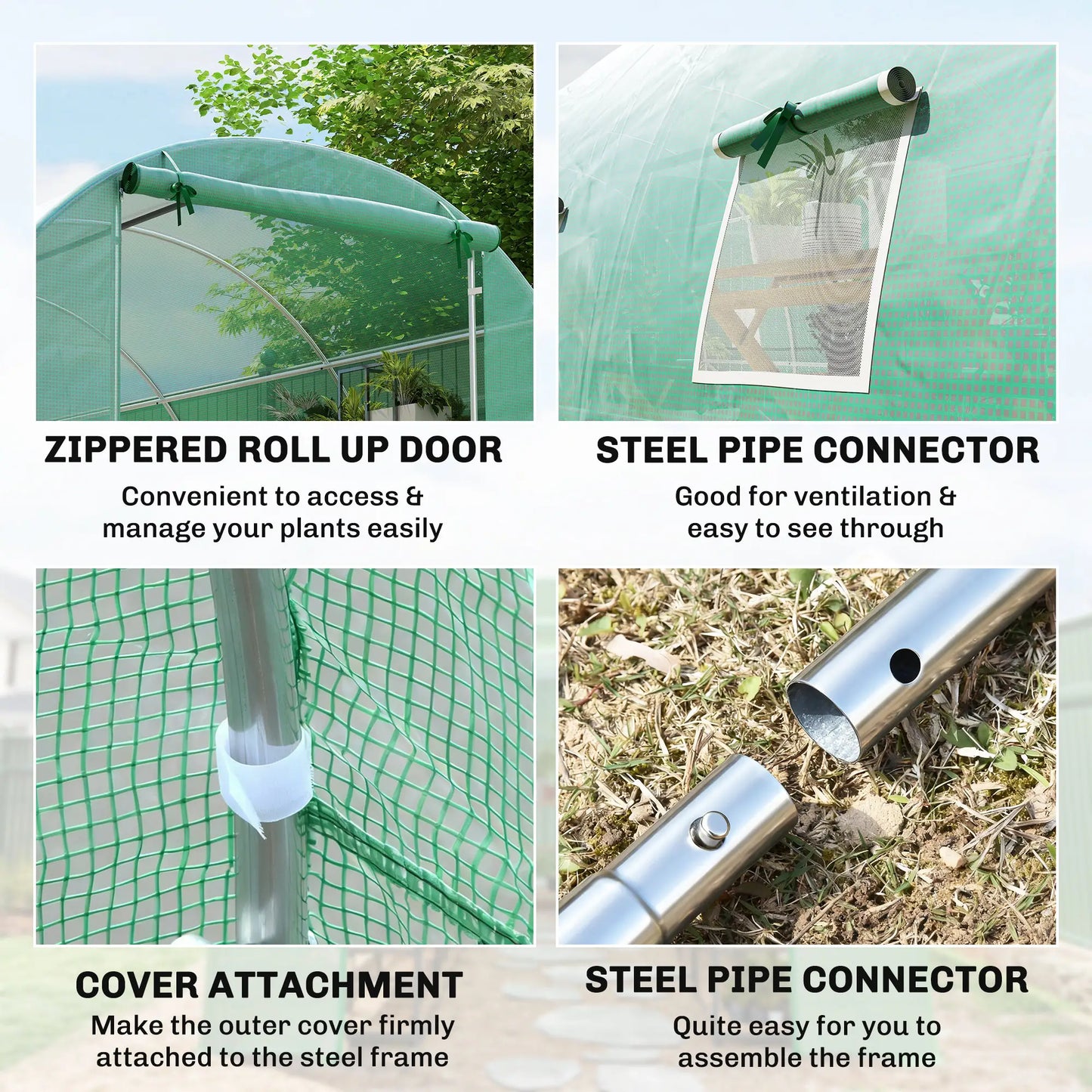 ZIPPERED ROLL UP DOOR

Convenient to access & manage your plants easily

STEEL PIPE CONNECTOR

Good for ventilation & easy to see through

COVER ATTACHMENT

Make the outer cover firmly attached to the steel frame

STEEL PIPE CONNECTOR

Quite easy for you to assemble the frame