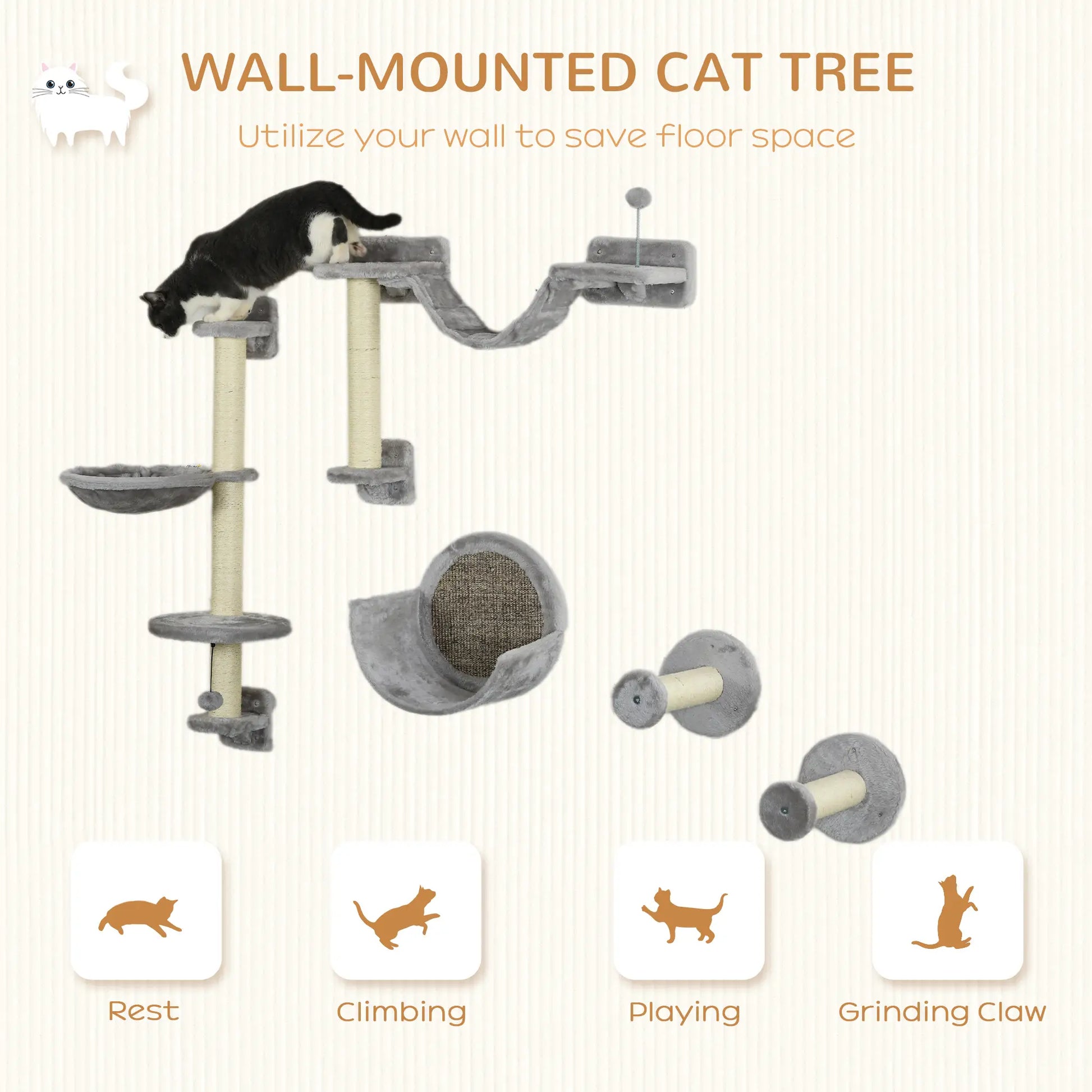 WALL-MOUNTED CAT TREE

Utilize your wall to save floor space

Rest

Climbing

Playing

Grinding Claw