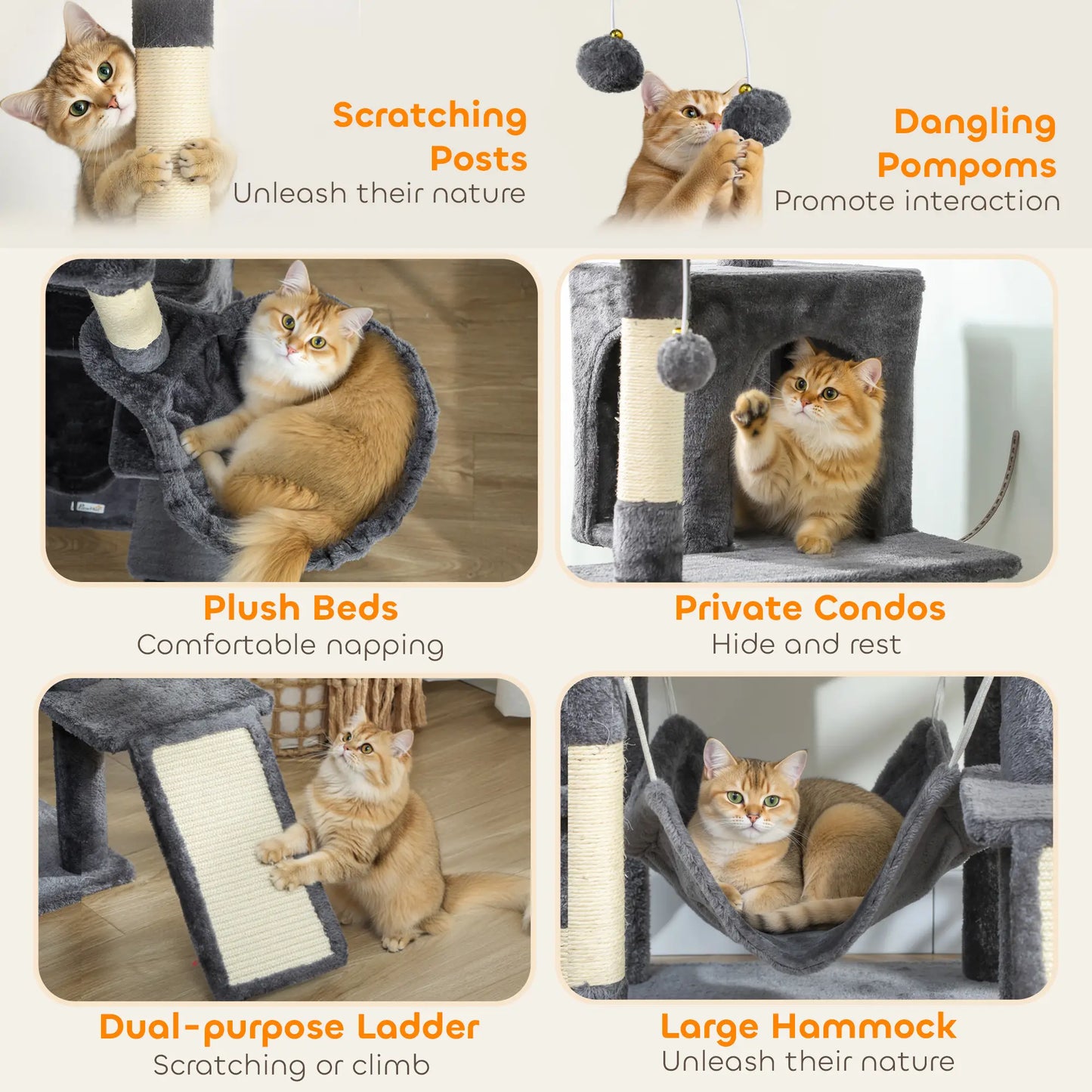 Scratching Posts
Unleash their nature

Dangling Pompoms
Promote interaction

Plush Beds
Comfortable napping

Private Condos
Hide and rest

Dual-purpose Ladder
Scratching or climb

Large Hammock
Unleash their nature