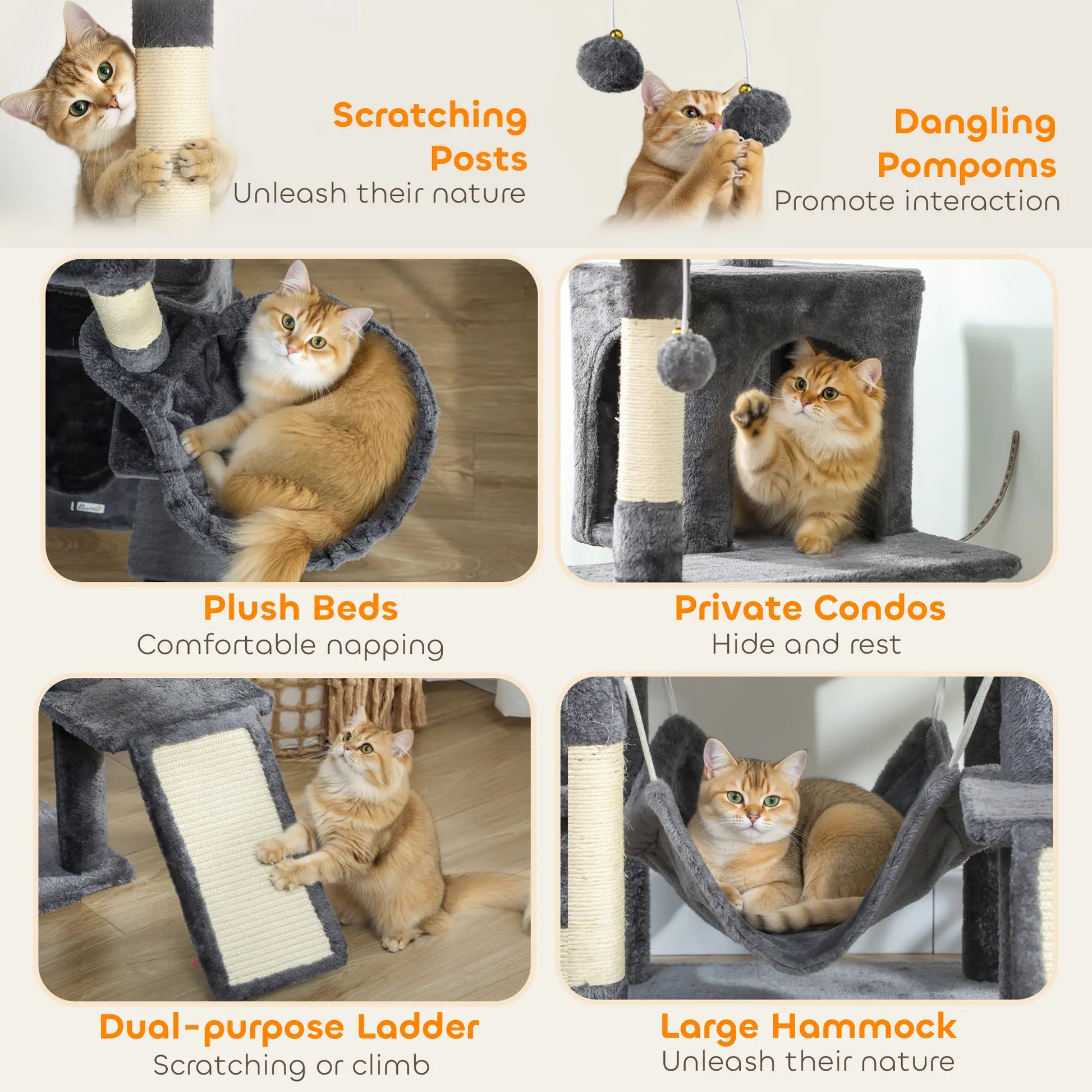 Scratching Posts
Unleash their nature

Dangling Pompoms
Promote interaction

Plush Beds
Comfortable napping

Private Condos
Hide and rest

Dual-purpose Ladder
Scratching or climb

Large Hammock
Unleash their nature