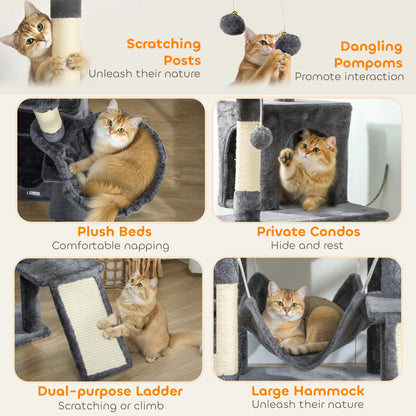 Scratching Posts
Unleash their nature

Dangling Pompoms
Promote interaction

Plush Beds
Comfortable napping

Private Condos
Hide and rest

Dual-purpose Ladder
Scratching or climb

Large Hammock
Unleash their nature