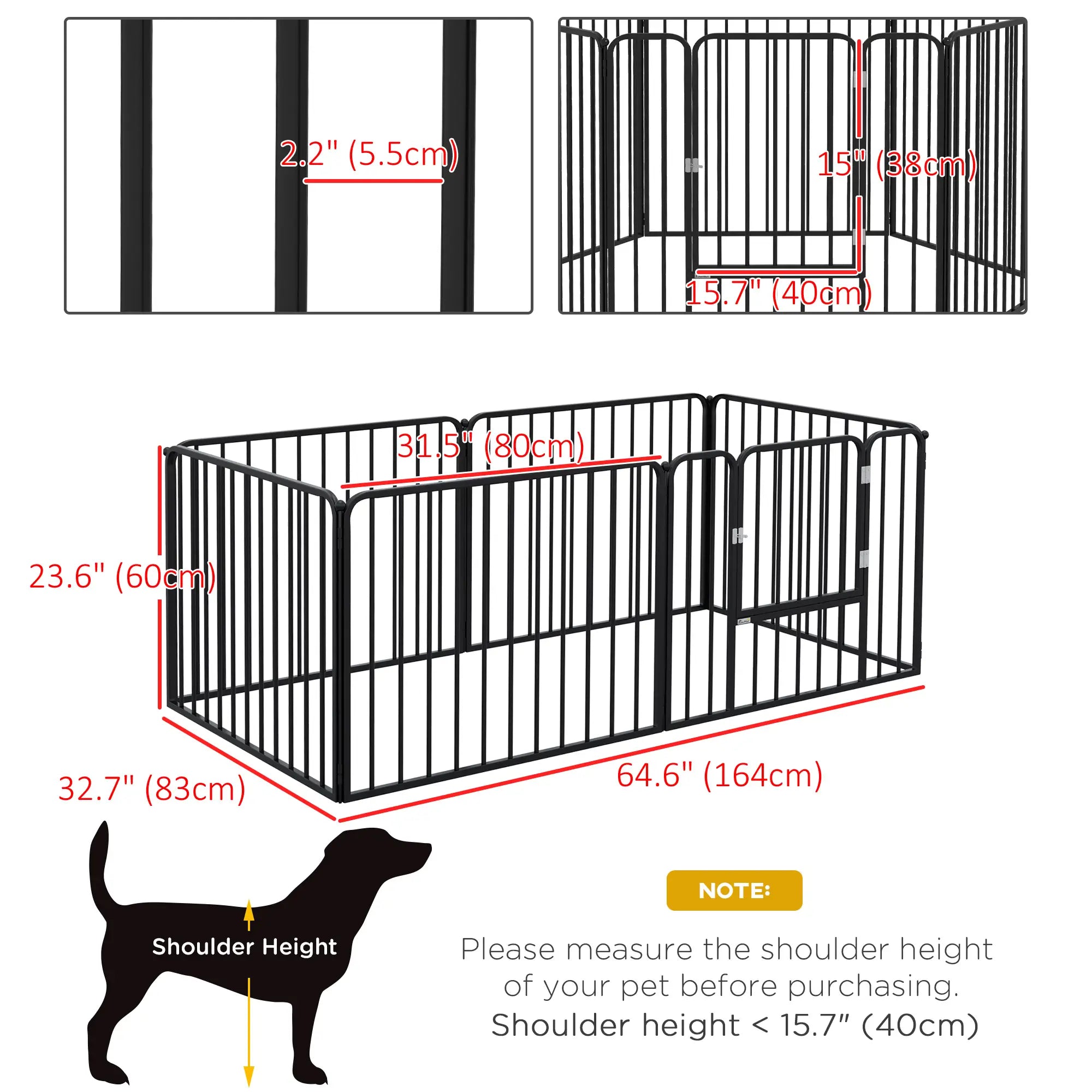 2.2" (5.5cm)

15" (38cm)

15.7" (40cm)

31.5" (80cm)

23.6" (60cm)

32.7" (83cm)

64.6" (164cm)

Shoulder Height

NOTE:

Please measure the shoulder height of your pet before purchasing.
Shoulder height < 15.7" (40cm)