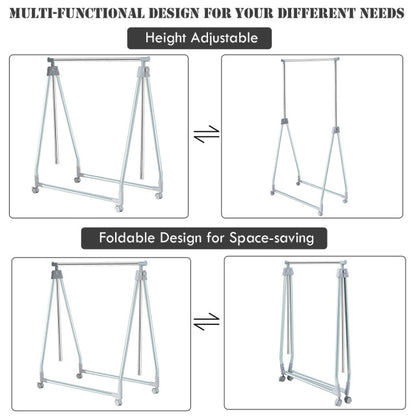 MULTI-FUNCTIONAL DESIGN FOR YOUR DIFFERENT NEEDS

Height Adjustable

Foldable Design for Space-saving