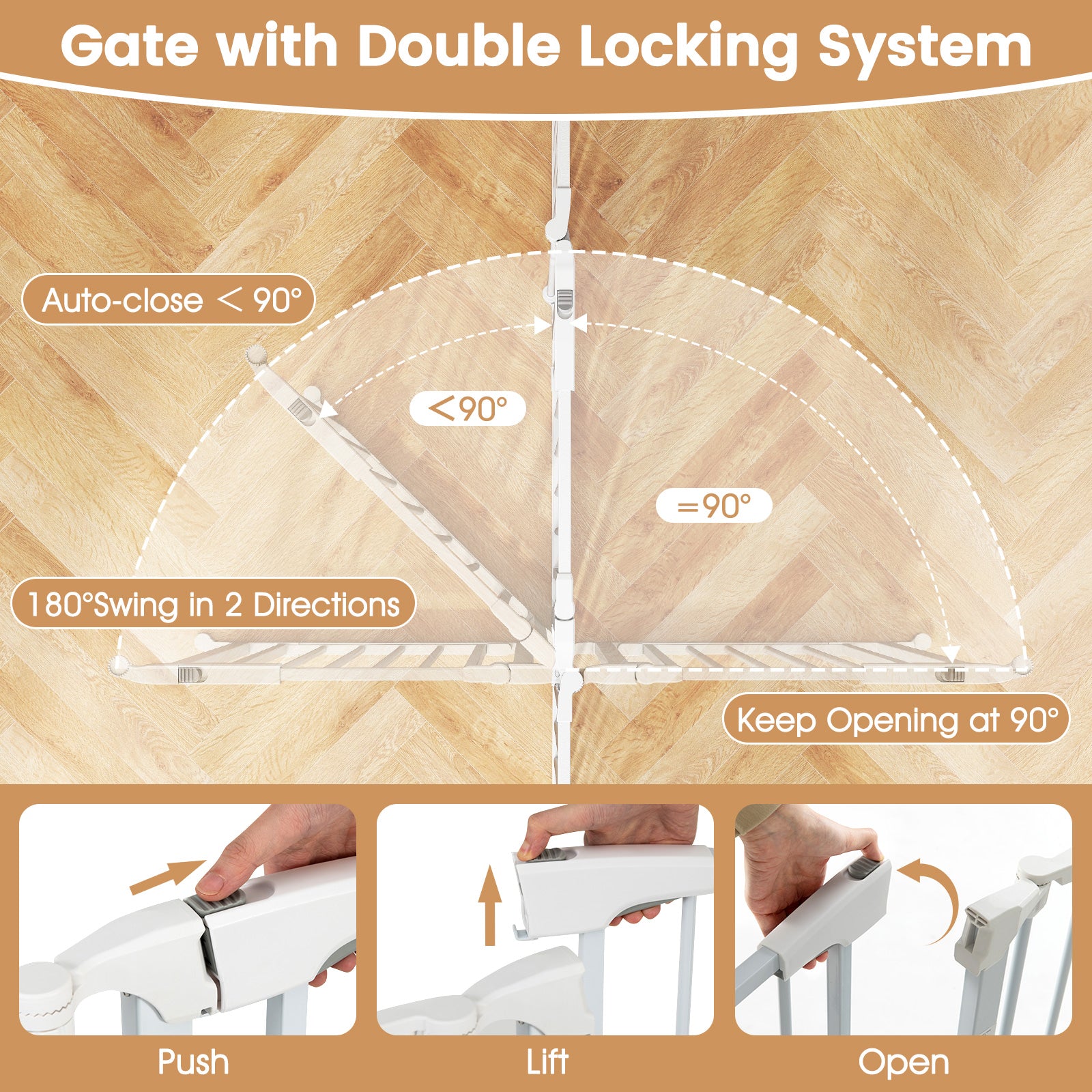 Gate with Double Locking System

Auto-close < 90°

<90°

=90°

180°Swing in 2 Directions

Keep Opening at 90°

Push

Lift

Open