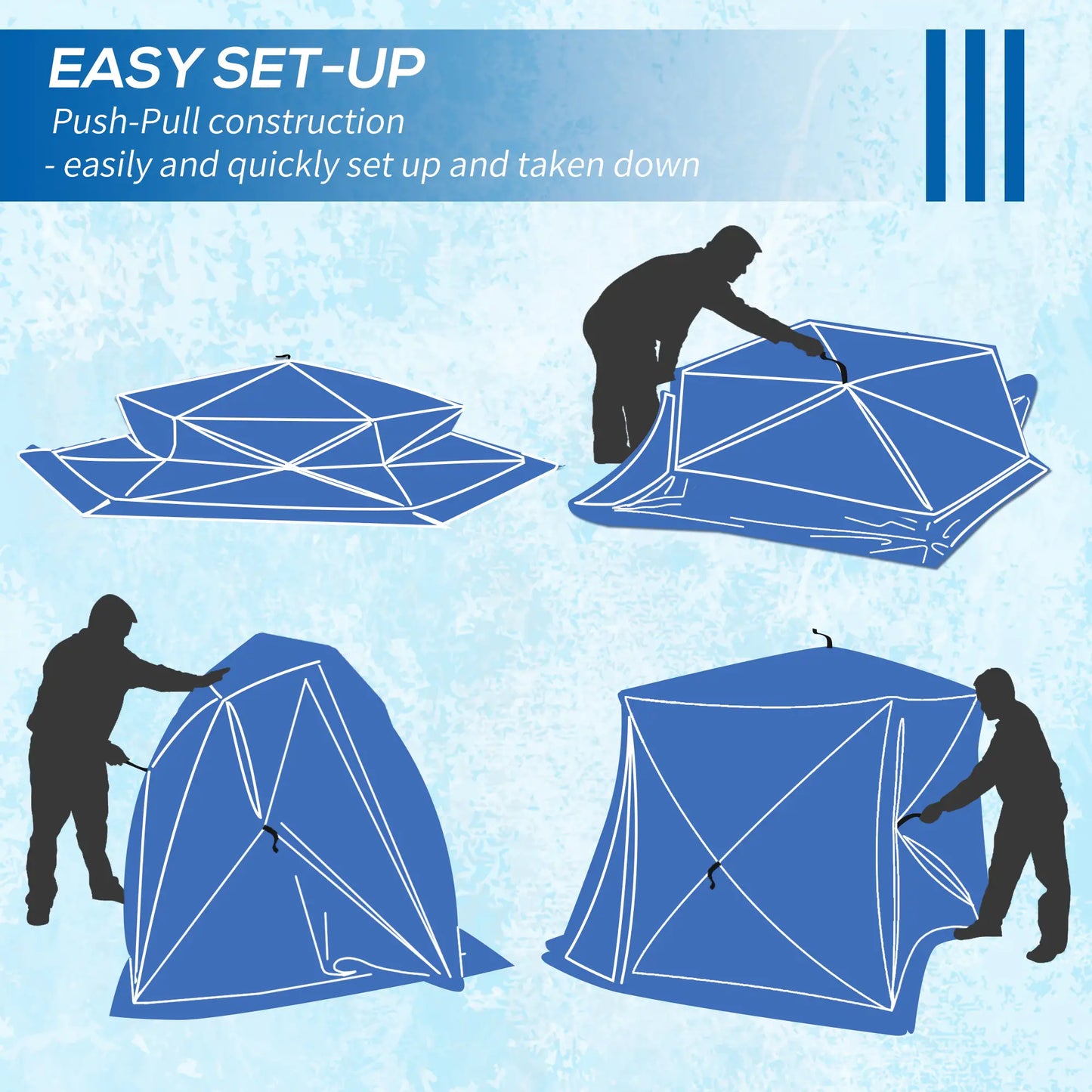 EASY SET-UP

Push-Pull construction
- easily and quickly set up and taken down