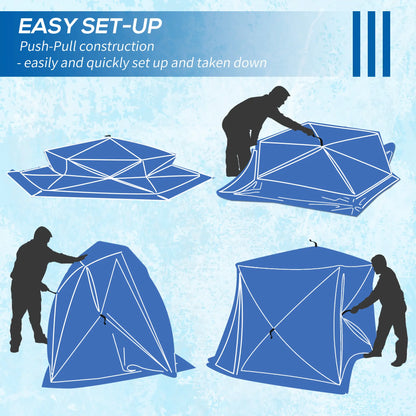 EASY SET-UP
Push-Pull construction
- easily and quickly set up and taken down