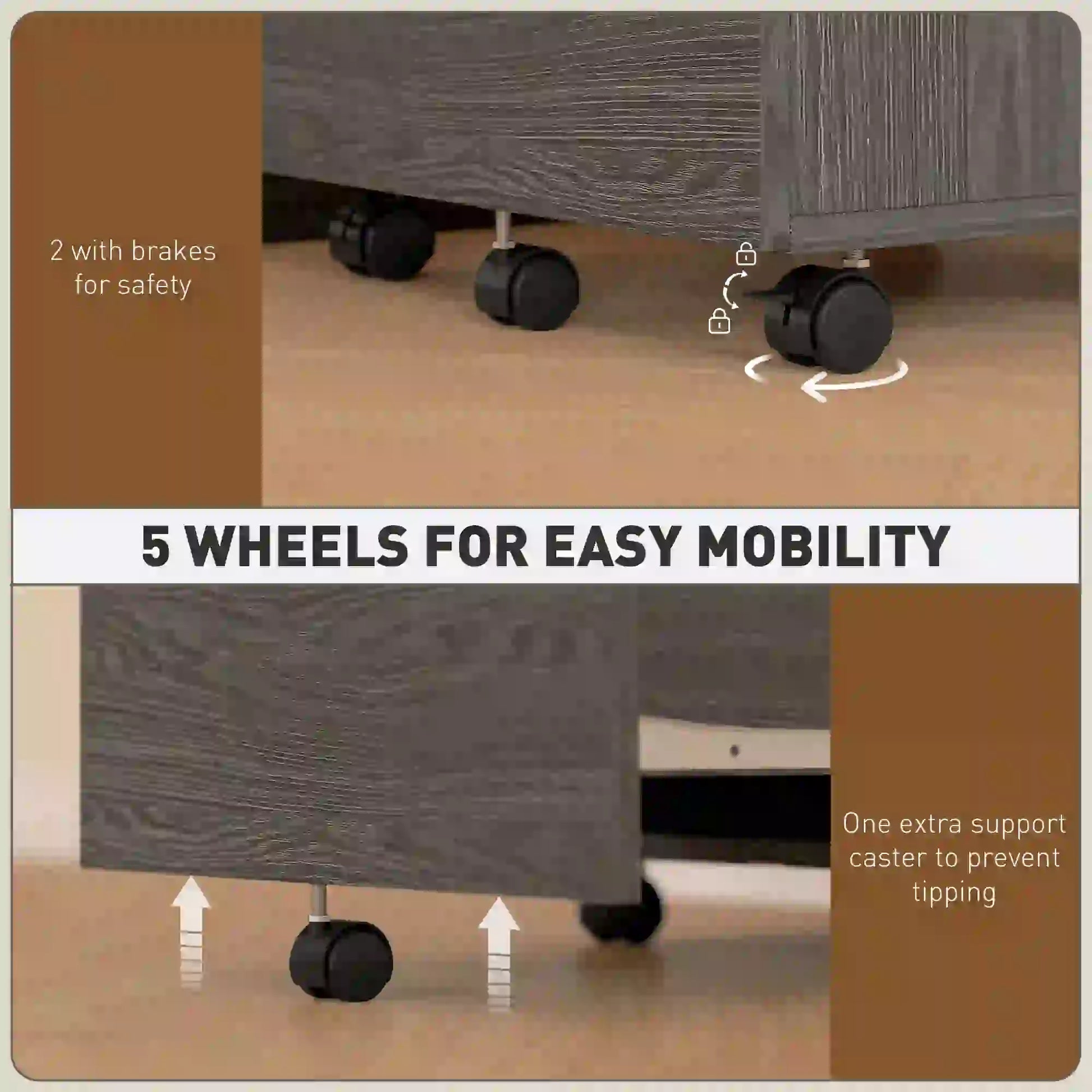 2 with brakes for safety

5 WHEELS FOR EASY MOBILITY

One extra support caster to prevent tipping