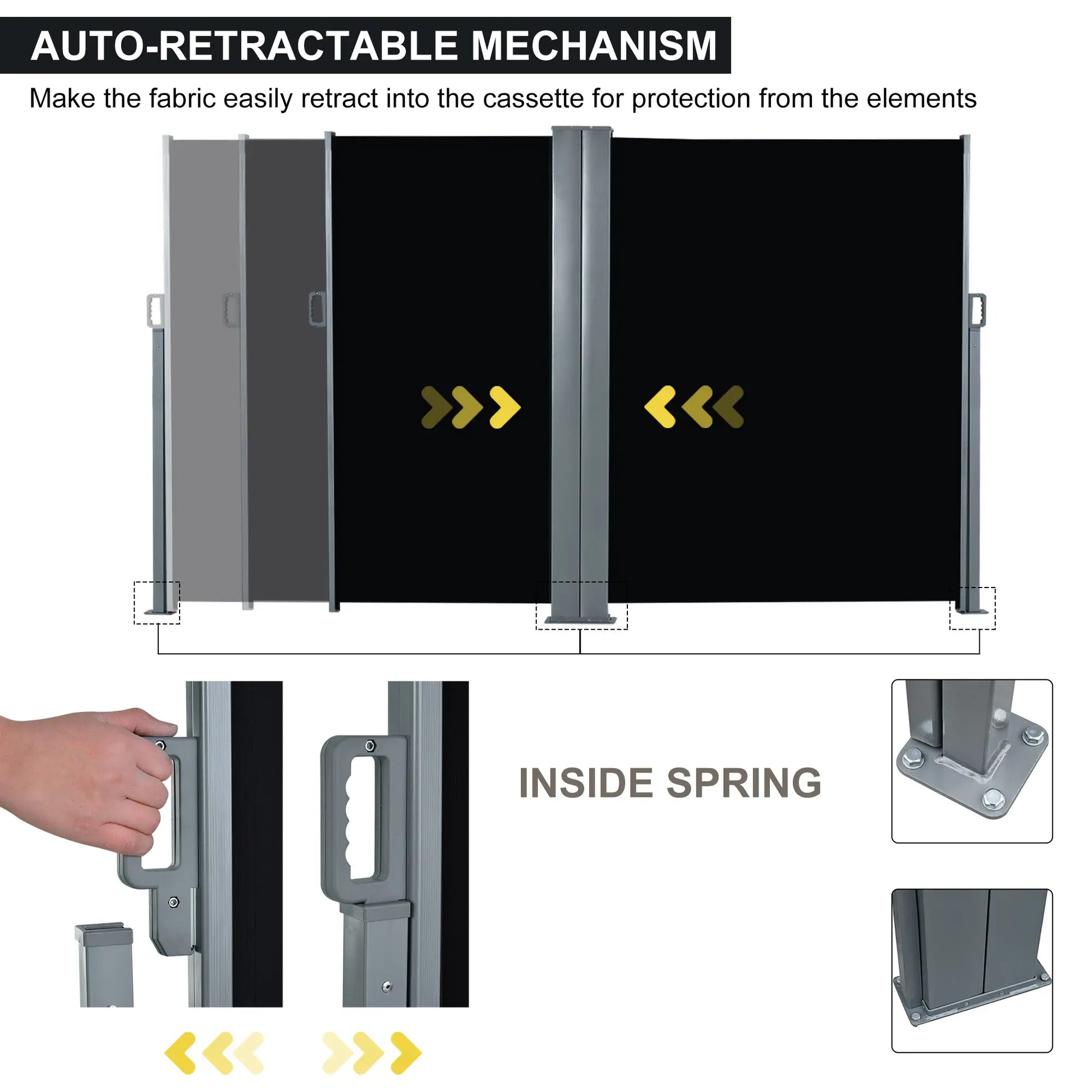 AUTO-RETRACTABLE MECHANISM

Make the fabric easily retract into the cassette for protection from the elements

INSIDE SPRING