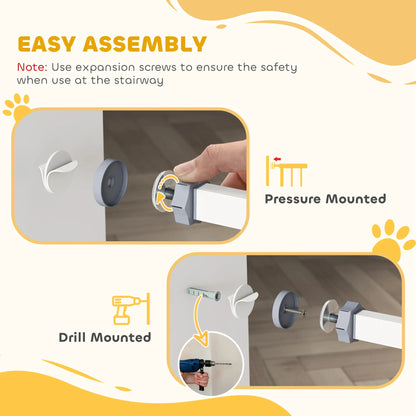 EASY ASSEMBLY

Note: Use expansion screws to ensure the safety when use at the stairway

Pressure Mounted

Drill Mounted