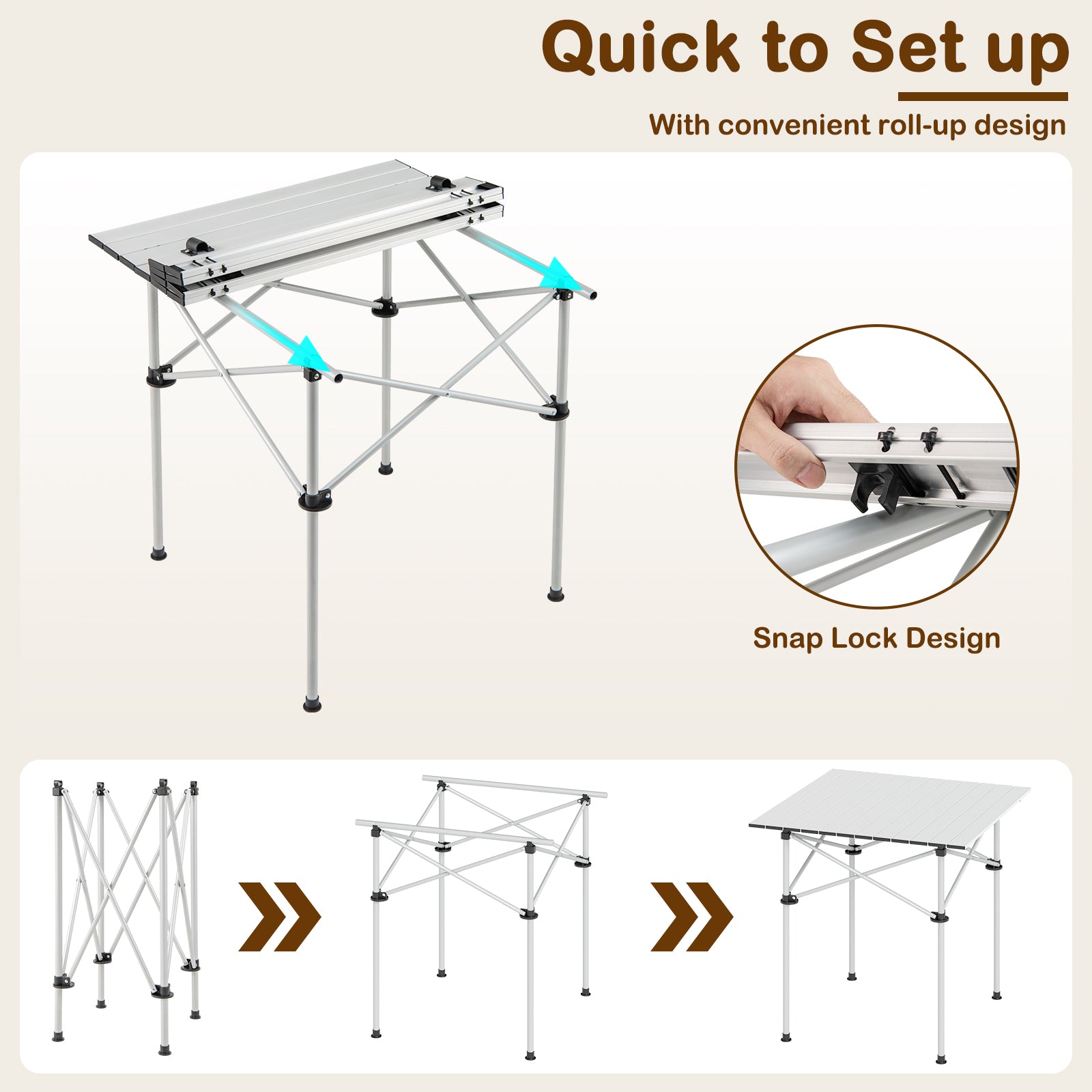 Quick to Set up

With convenient roll-up design

Snap Lock Design