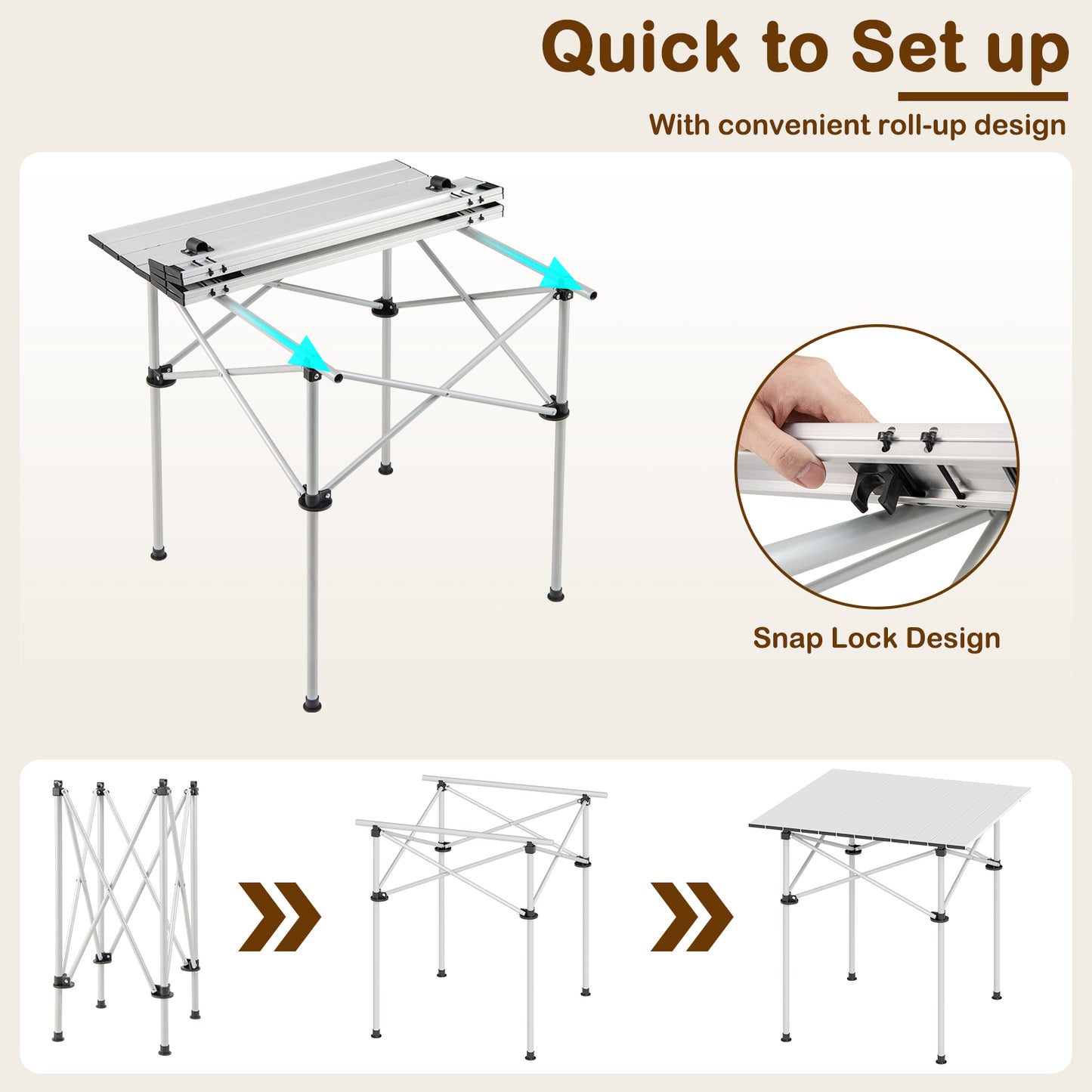 Quick to Set up

With convenient roll-up design

Snap Lock Design