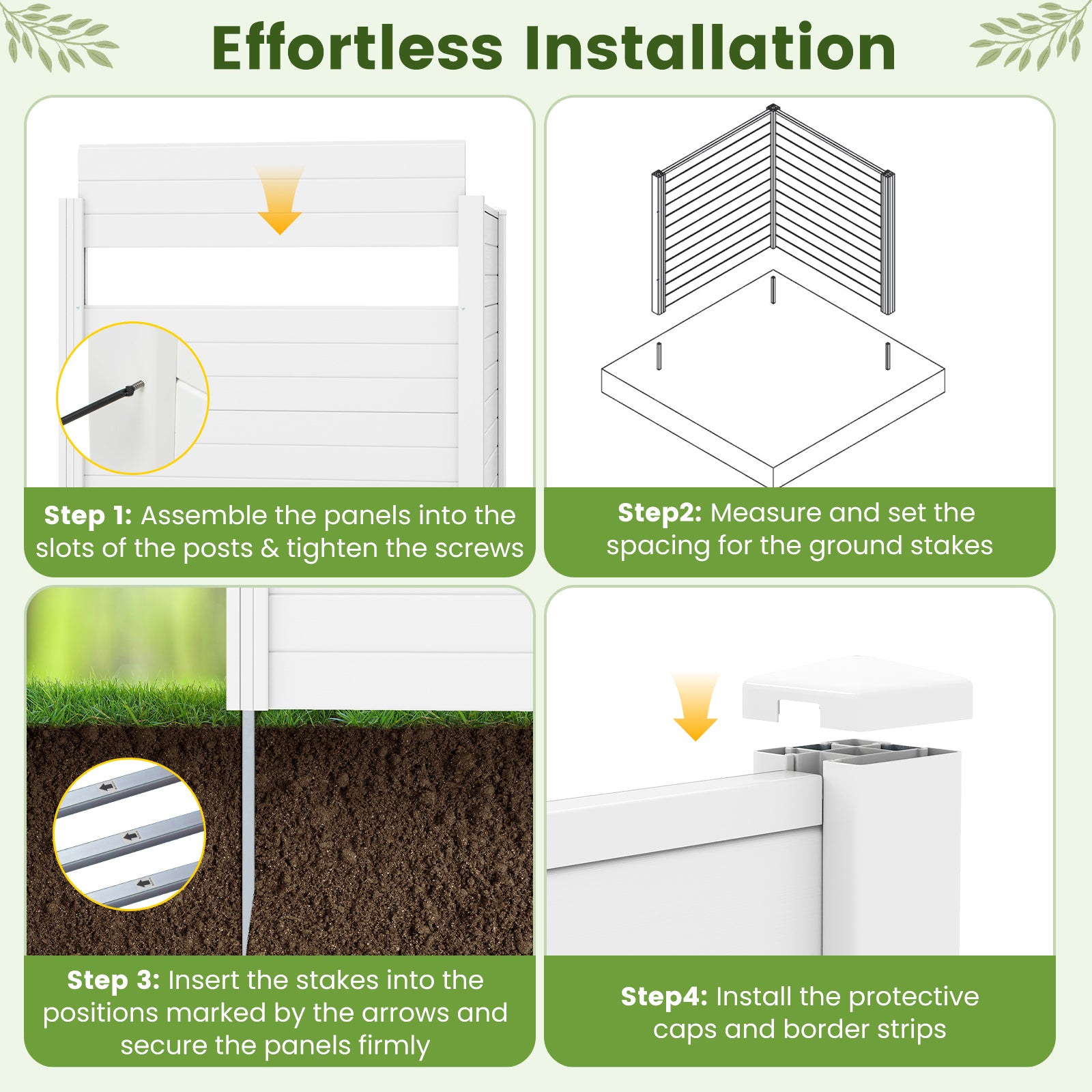 Effortless Installation

Step 1: Assemble the panels into the slots of the posts & tighten the screws

Step2: Measure and set the spacing for the ground stakes

Step 3: Insert the stakes into the positions marked by the arrows and secure the panels firmly

Step4: Install the protective caps and border strips