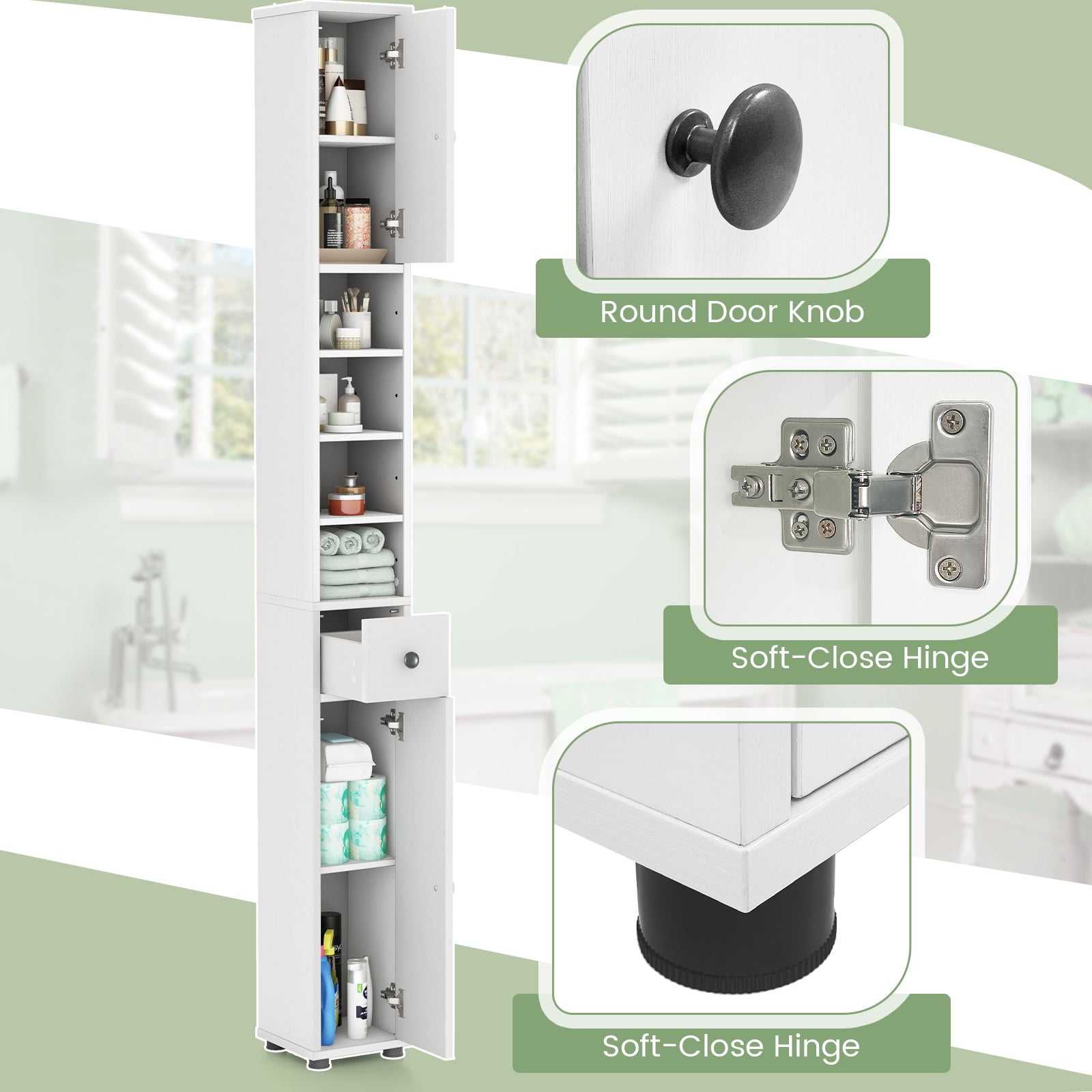 Round Door Knob

Soft-Close Hinge

Soft-Close Hinge