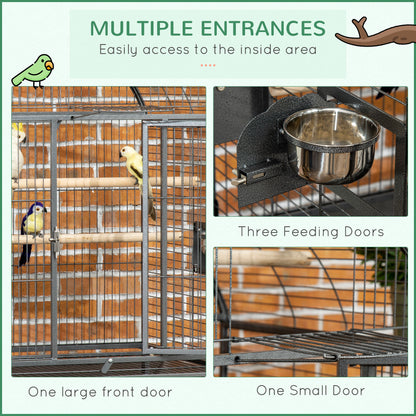 MULTIPLE ENTRANCES
Easily access to the inside area

Three Feeding Doors

One large front door

One Small Door