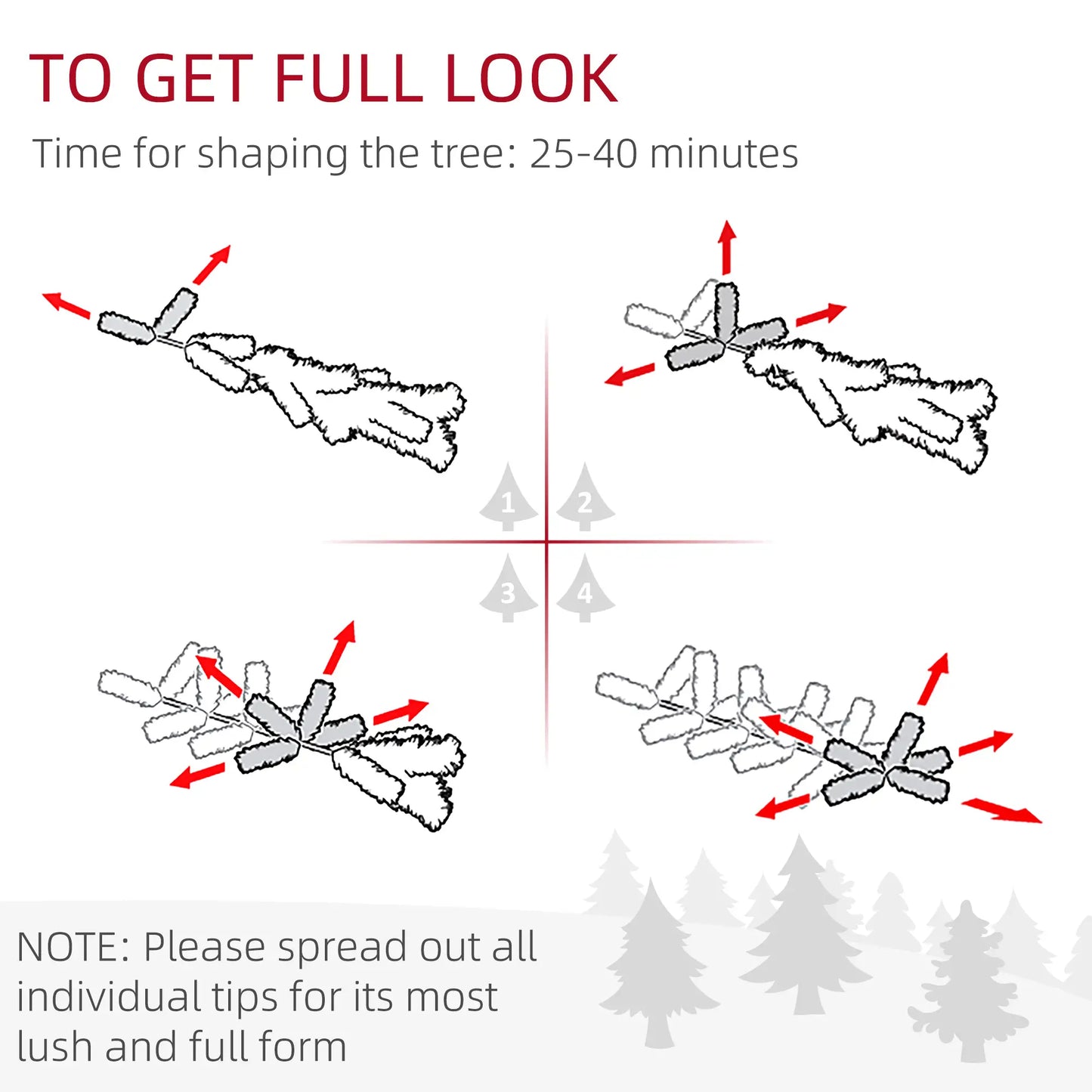 TO GET FULL LOOK

Time for shaping the tree: 25-40 minutes

1
2
3
4

NOTE: Please spread out all individual tips for its most lush and full form