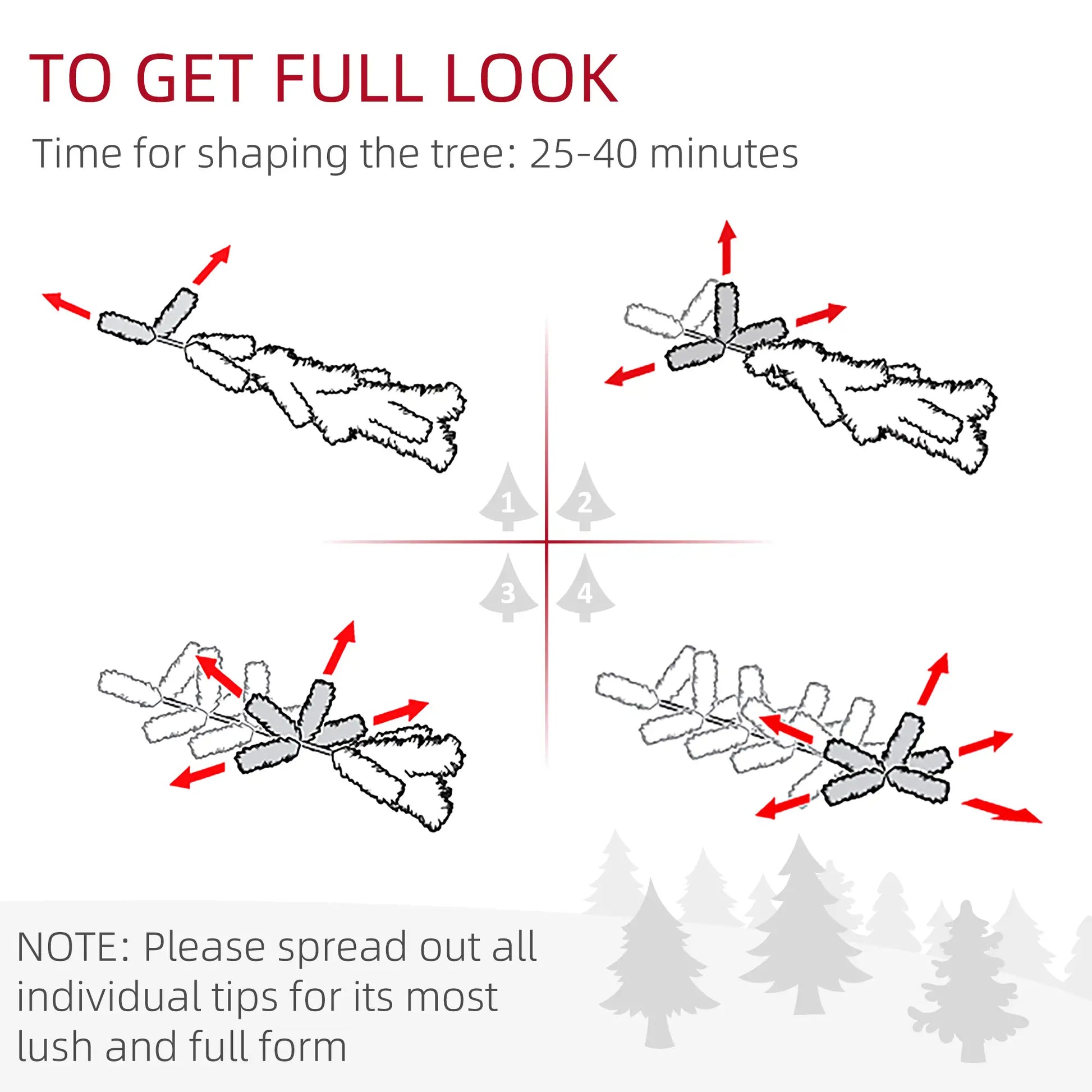 TO GET FULL LOOK

Time for shaping the tree: 25-40 minutes

1

2

3

4

NOTE: Please spread out all individual tips for its most lush and full form