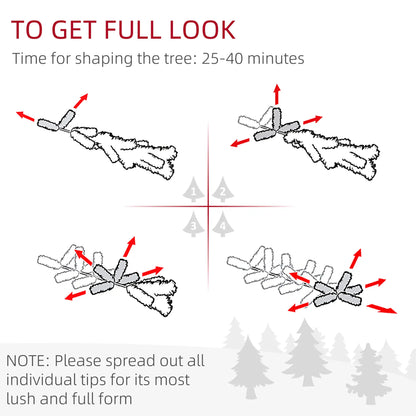 TO GET FULL LOOK

Time for shaping the tree: 25-40 minutes

1
2
3
4

NOTE: Please spread out all individual tips for its most lush and full form