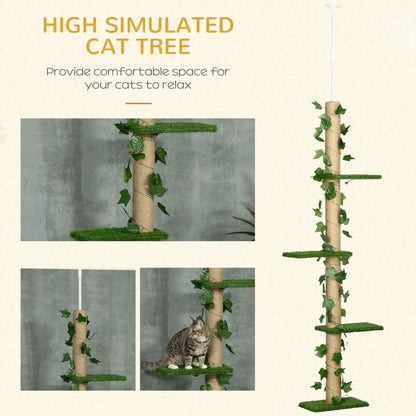 HIGH SIMULATED CAT TREE

Provide comfortable space for your cats to relax