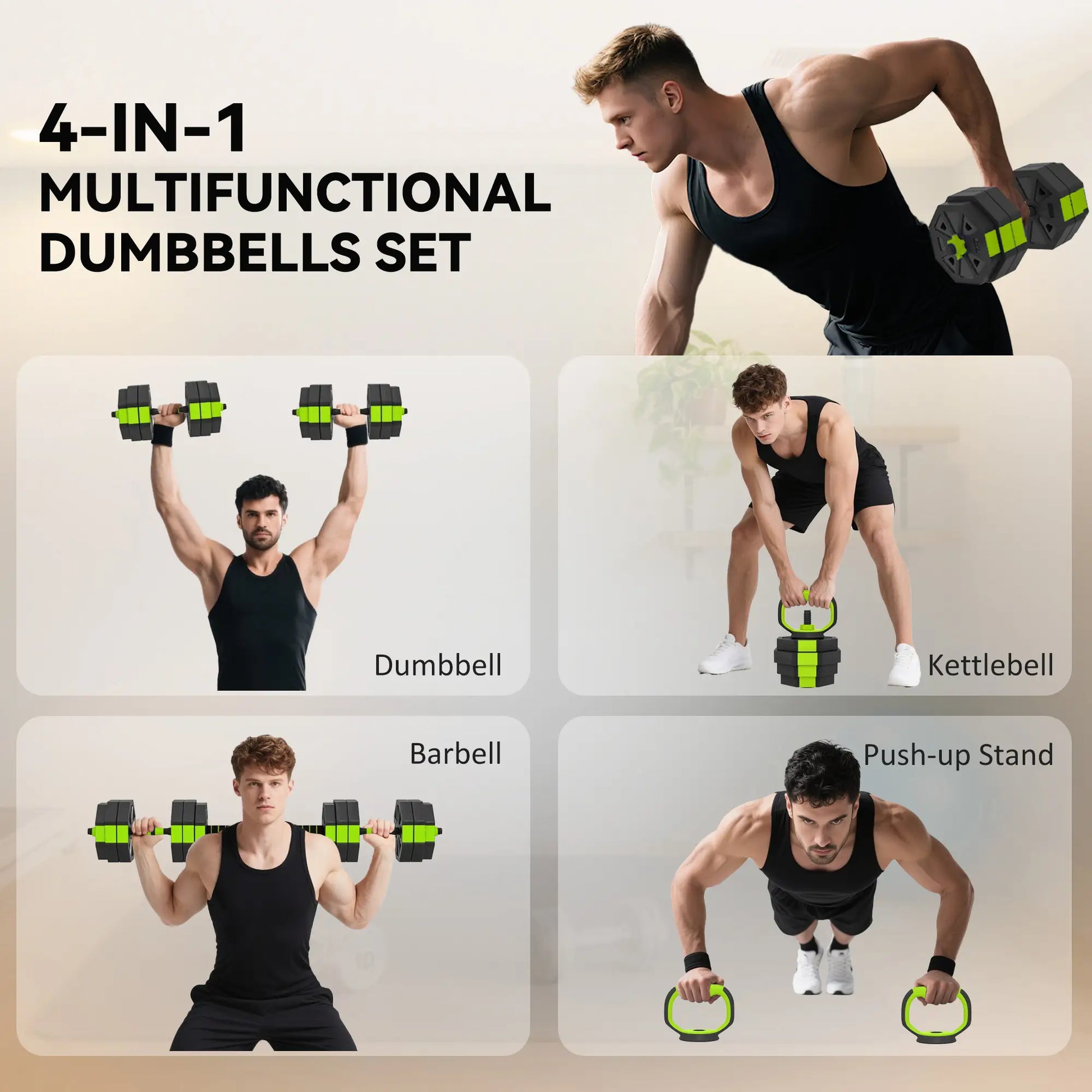 4-IN-1
MULTIFUNCTIONAL
DUMBBELLS SET

Dumbbell

Kettlebell

Barbell

Push-up Stand