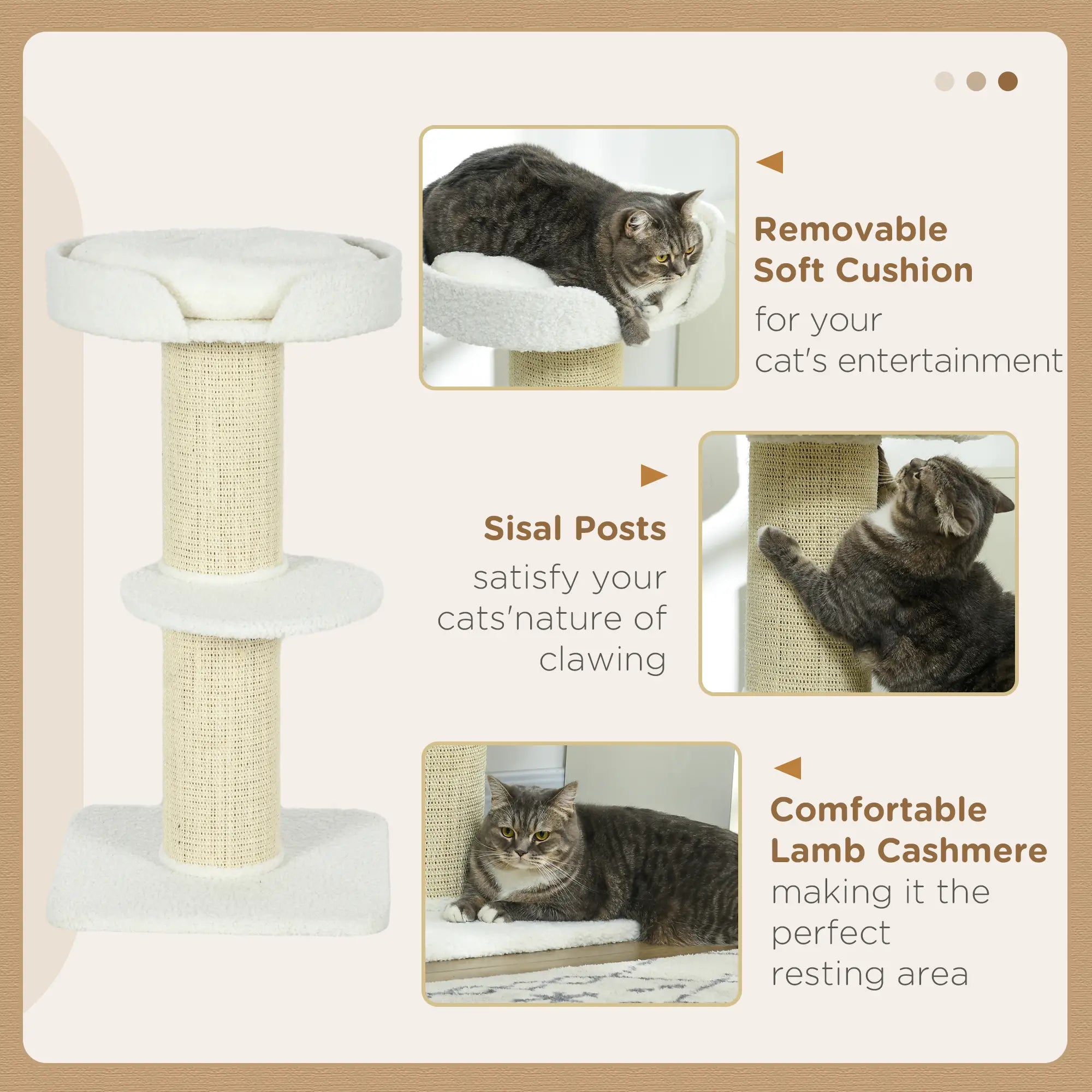 Removable Soft Cushion
for your cat's entertainment

Sisal Posts
satisfy your cats'nature of clawing

Comfortable Lamb Cashmere
making it the perfect resting area