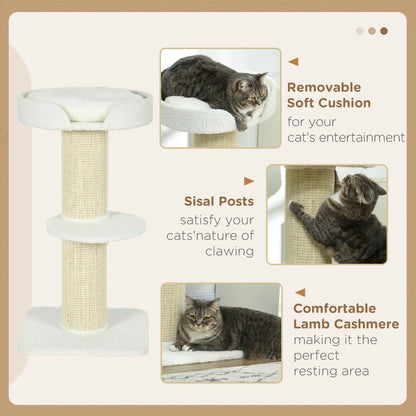 Removable Soft Cushion
for your cat's entertainment

Sisal Posts
satisfy your cats'nature of clawing

Comfortable Lamb Cashmere
making it the perfect resting area